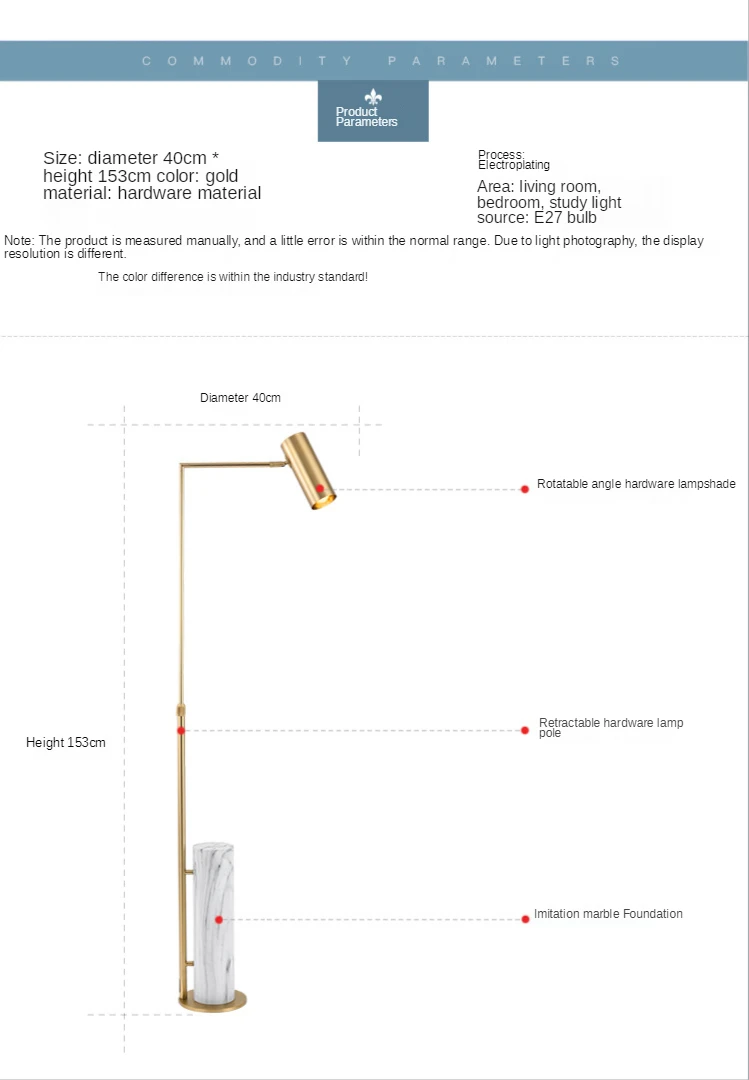 COMMODITY PARAMETERS

Product Parameters

Size: diameter 40cm * height 153cm color: gold material: hardware material

Process: Electroplating

Area: living room, bedroom, study light source: E27 bulb

Note: The product is measured manually, and a little error is within the normal range. Due to light photography, the display resolution is different.

The color difference is within the industry standard!

Diameter 40cm

Rotatable angle hardware lampshade

Height 153cm

Retractable hardware lamp pole

Imitation marble Foundation