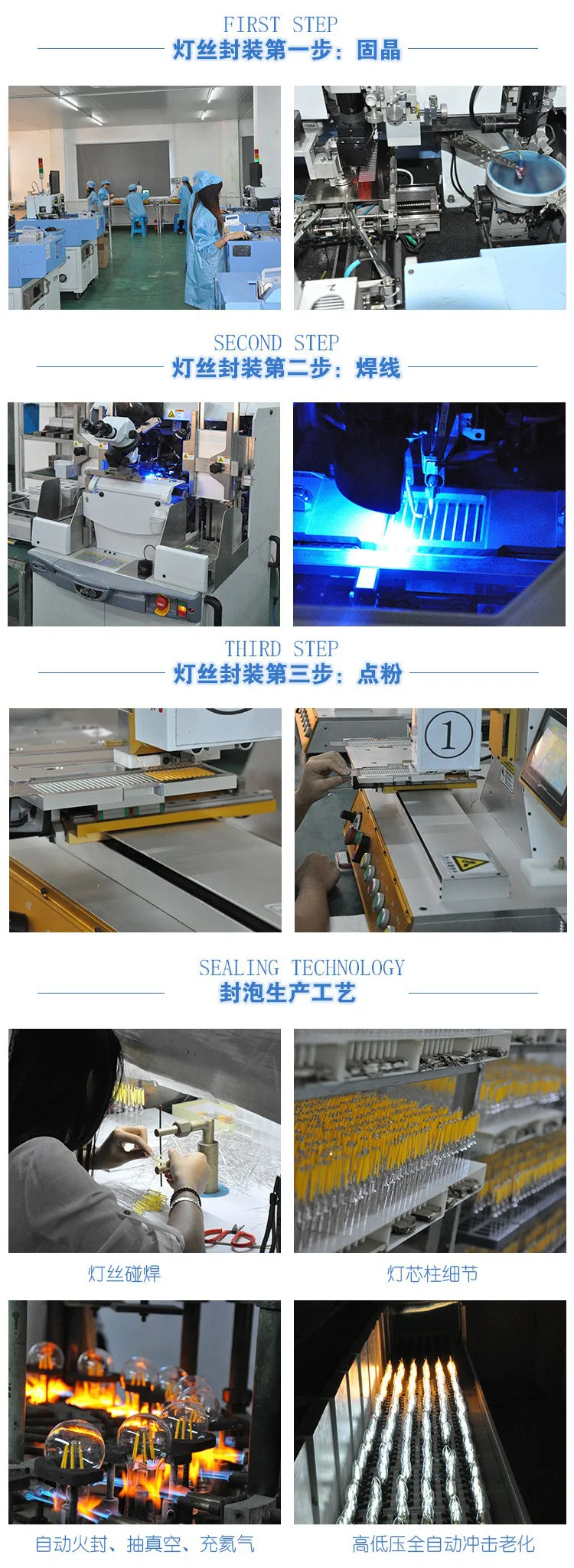 FIRST STEP
灯丝封装第一步：固晶

SECOND STEP
灯丝封装第二步：焊线

THIRD STEP
灯丝封装第三步：点粉

①

SEALING TECHNOLOGY
封泡生产工艺

灯丝碰焊

灯芯柱细节

自动火封、抽真空、充氮气

高低压全自动冲击老化