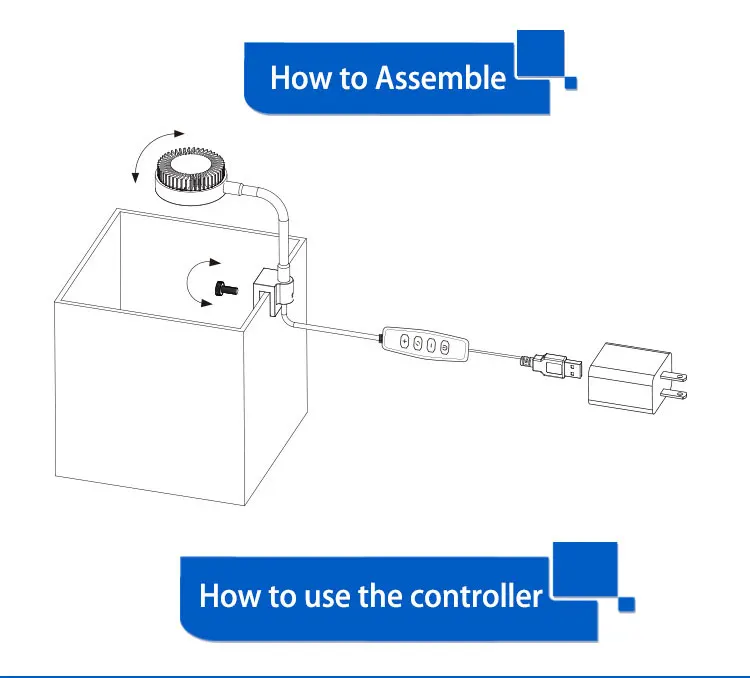 How to Assemble

How to use the controller