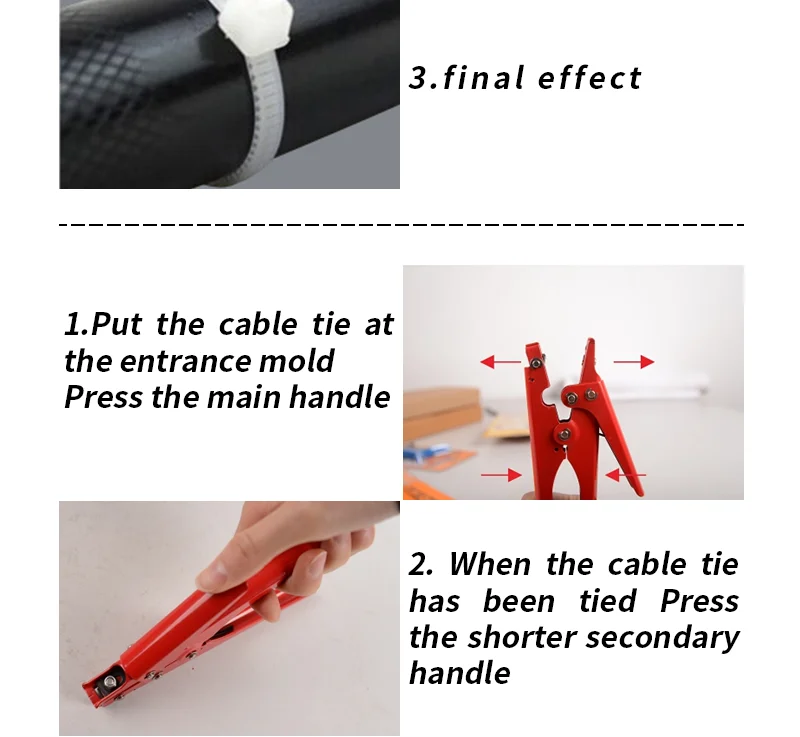 3.final effect

1.Put the cable tie at the entrance mold
Press the main handle

2. When the cable tie has been tied Press the shorter secondary handle