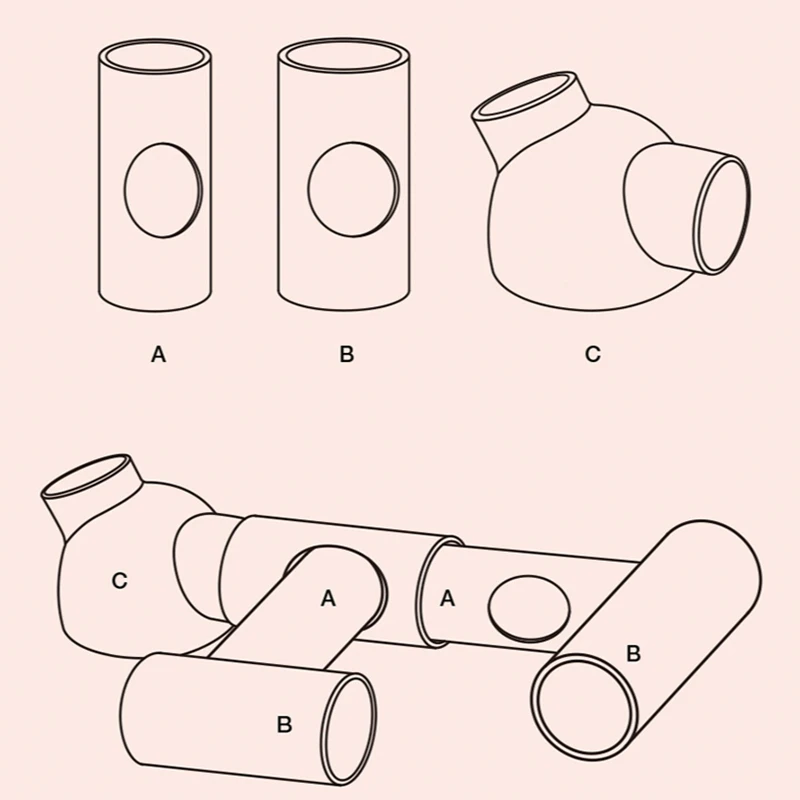 A
B
C

C
A
A
B
B