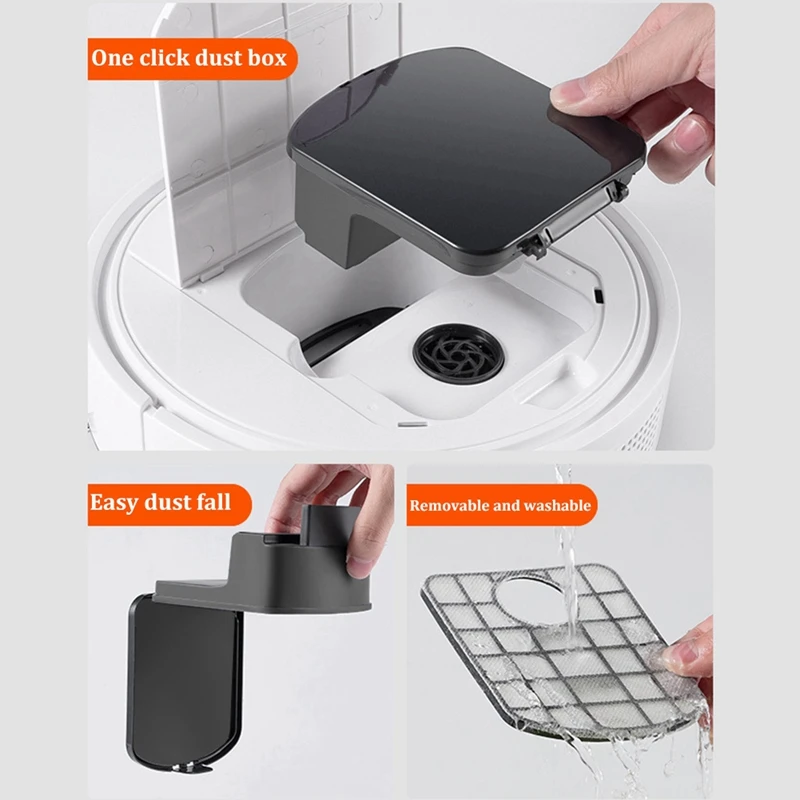 One click dust box

Easy dust fall

Removable and washable