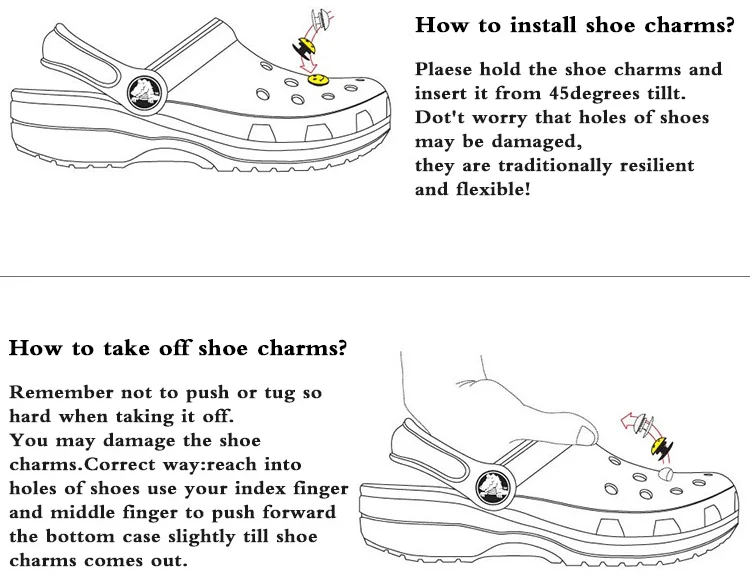 How to install shoe charms?

Plaese hold the shoe charms and insert it from 45degrees tillt. Dot't worry that holes of shoes may be damaged, they are traditionally resilient and flexible!

How to take off shoe charms?

Remember not to push or tug so hard when taking it off. You may damage the shoe charms.Correct way:reach into holes of shoes use your index finger and middle finger to push forward the bottom case slightly till shoe charms comes out.