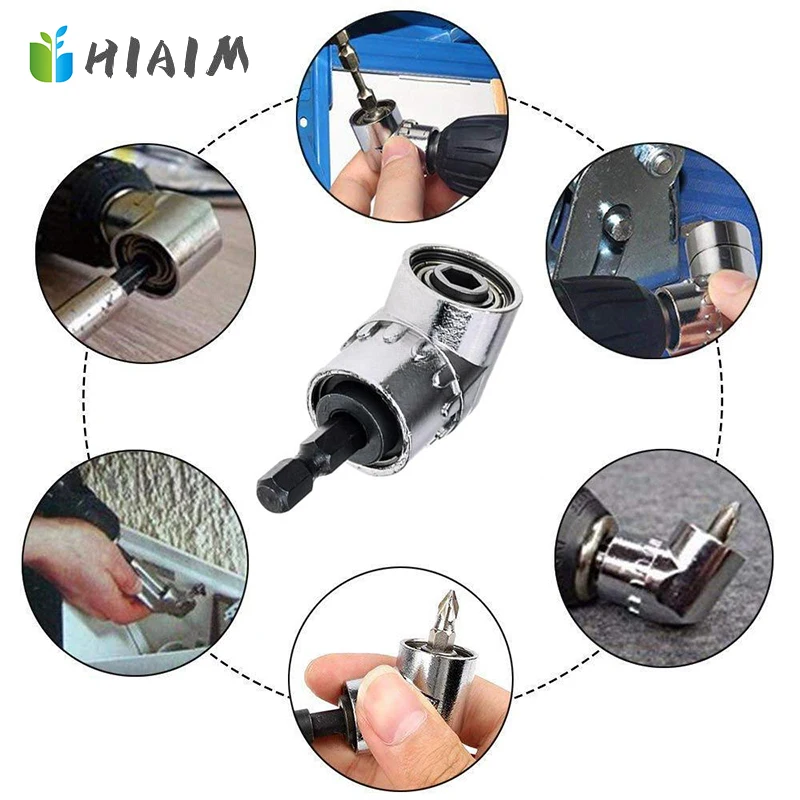 HIAIM