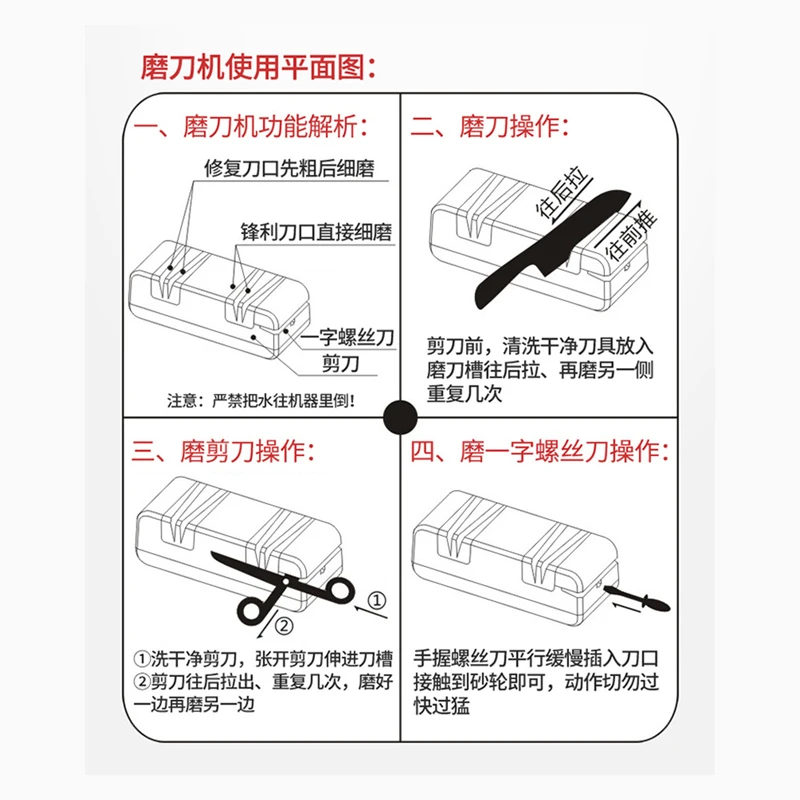 磨刀机使用平面图:

一、磨刀机功能解析:

修复刀口先粗后细磨

锋利刀口直接细磨

一字螺丝刀

剪刀

注意：严禁把水往机器里倒!

二、磨刀操作:

往后拉

往前推

剪刀前，清洗干净刀具放入磨刀槽往后拉、再磨另一侧重复几次

三、磨剪刀操作:

①

②

①洗干净剪刀，张开剪刀伸进刀槽
②剪刀往后拉出、重复几次，磨好一边再磨另一边

四、磨一字螺丝刀操作:

手握螺丝刀平行缓慢插入刀口接触到砂轮即可，动作切勿过快过猛