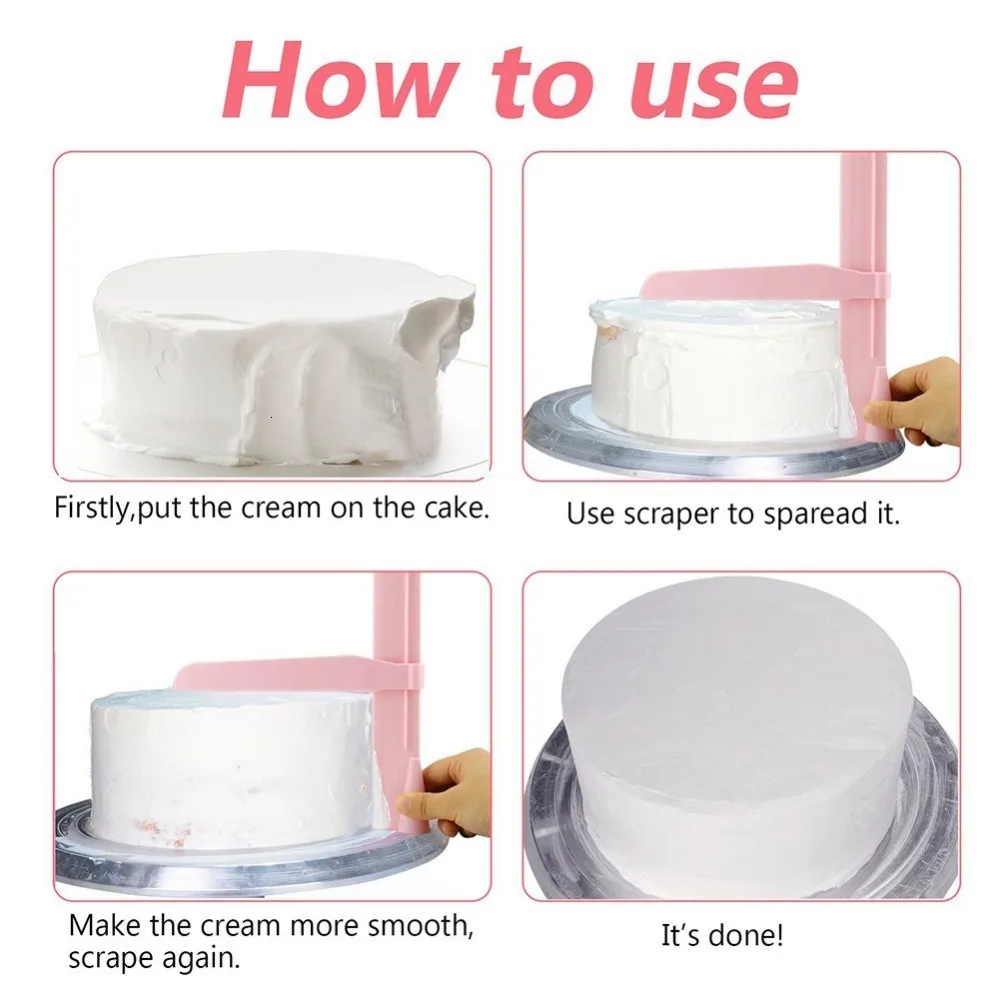 How to use

Firstly,put the cream on the cake.

Use scraper to sparead it.

Make the cream more smooth, scrape again.

It's done!