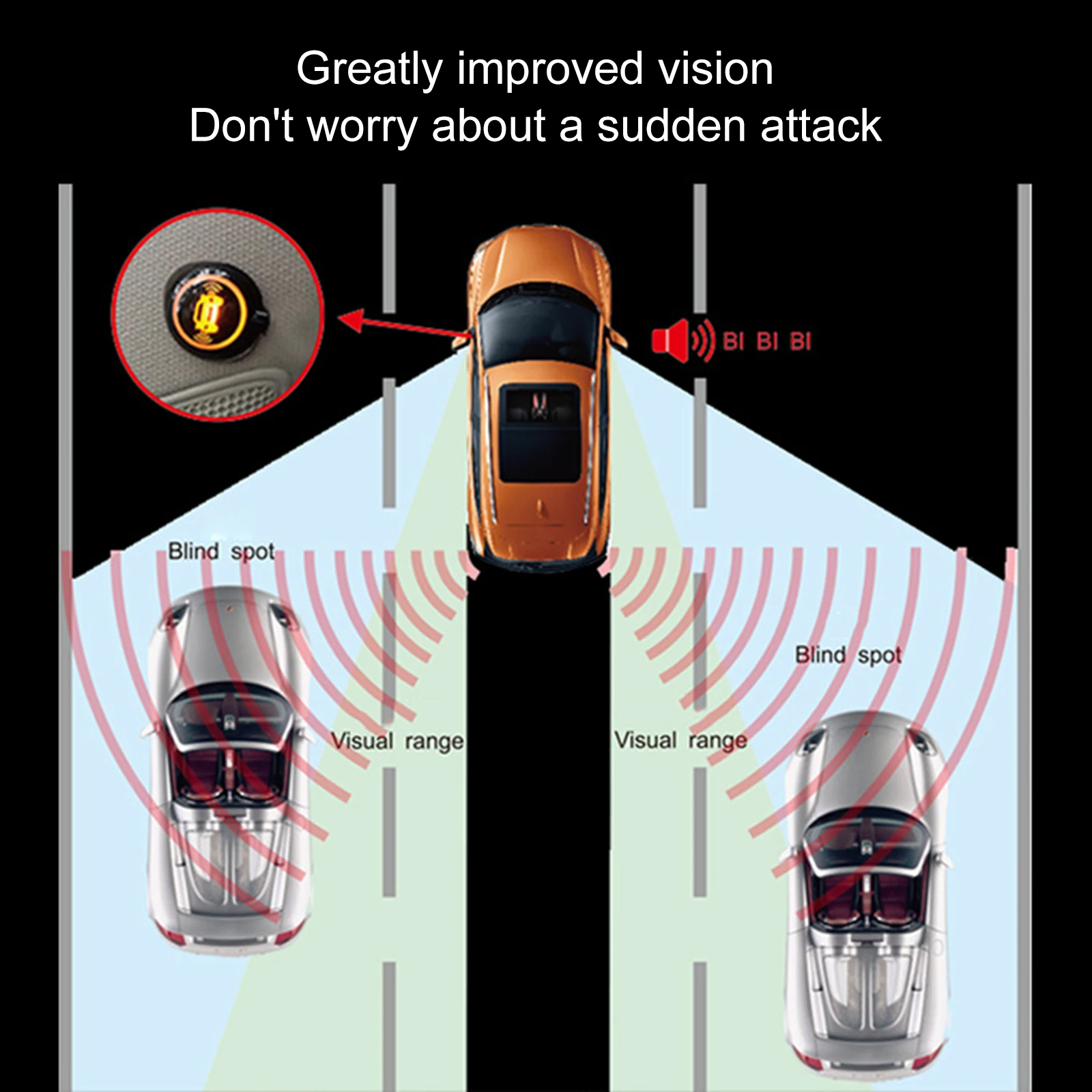 Greatly improved vision
Don't worry about a sudden attack

BI BI BI

Blind spot

Blind spot

Visual range

Visual range