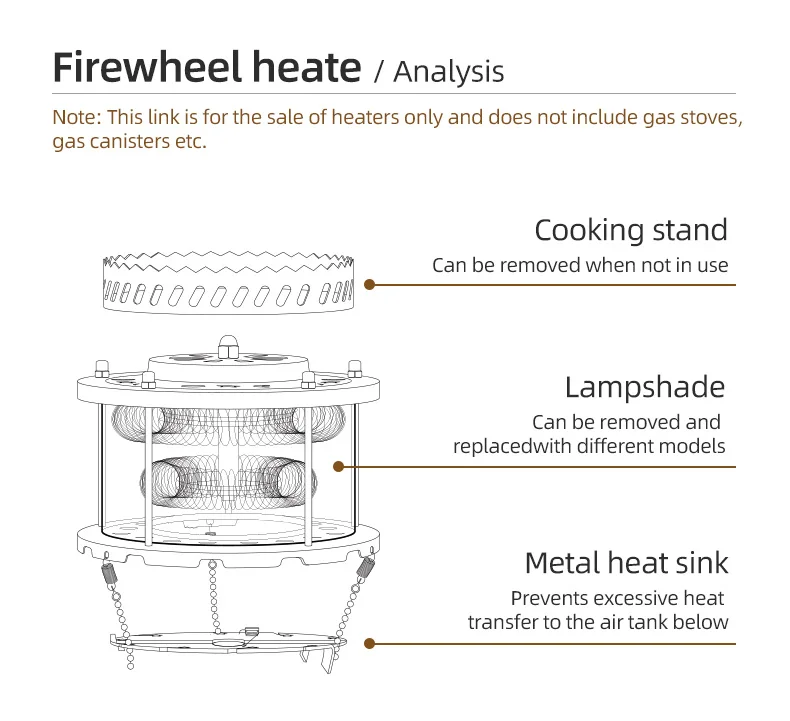 Firewheel heate / Analysis

Note: This link is for the sale of heaters only and does not include gas stoves, gas canisters etc.

Cooking stand
Can be removed when not in use

Lampshade
Can be removed and replacedwith different models

Metal heat sink
Prevents excessive heat transfer to the air tank below