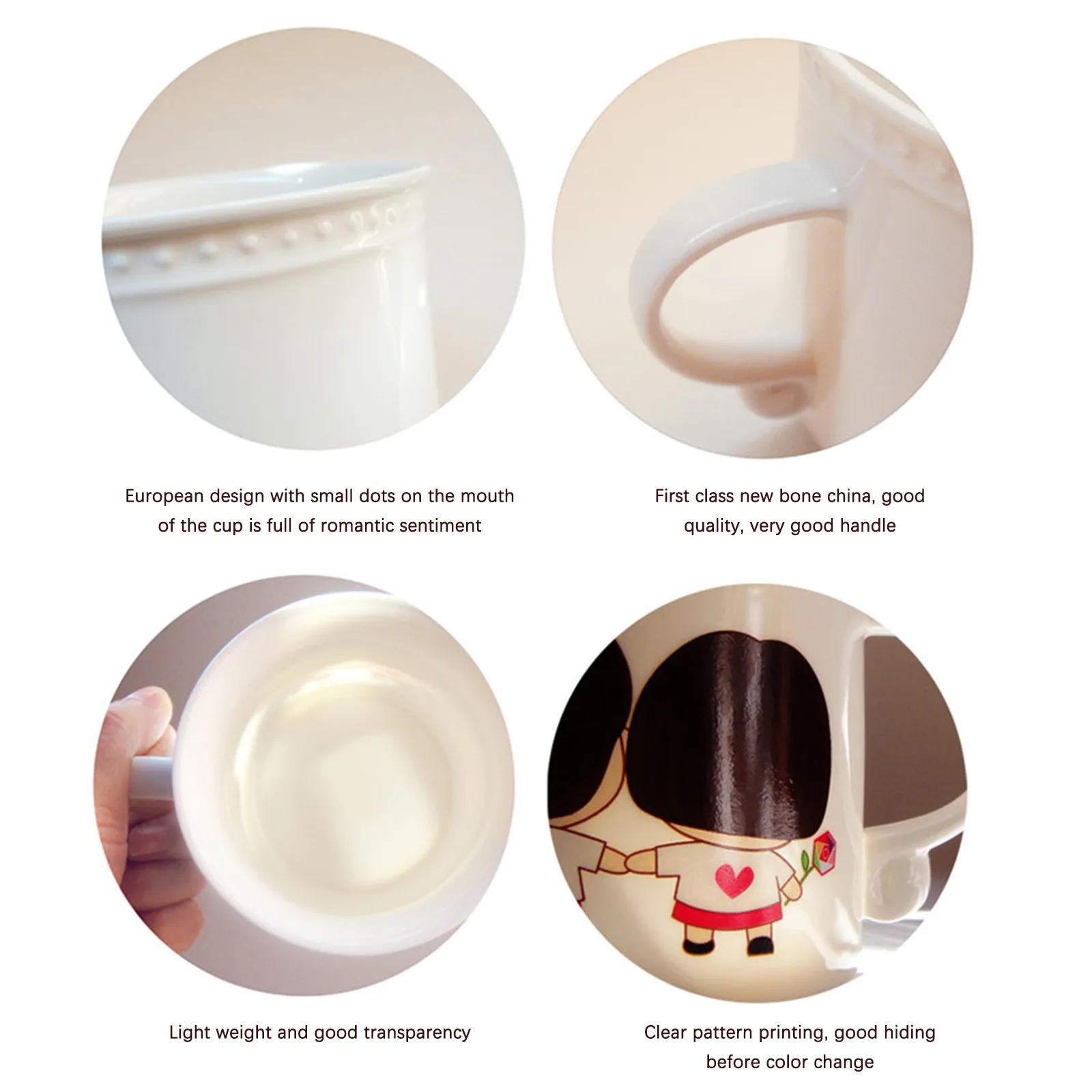 European design with small dots on the mouth of the cup is full of romantic sentiment

First class new bone china, good quality, very good handle

Light weight and good transparency

Clear pattern printing, good hiding before color change