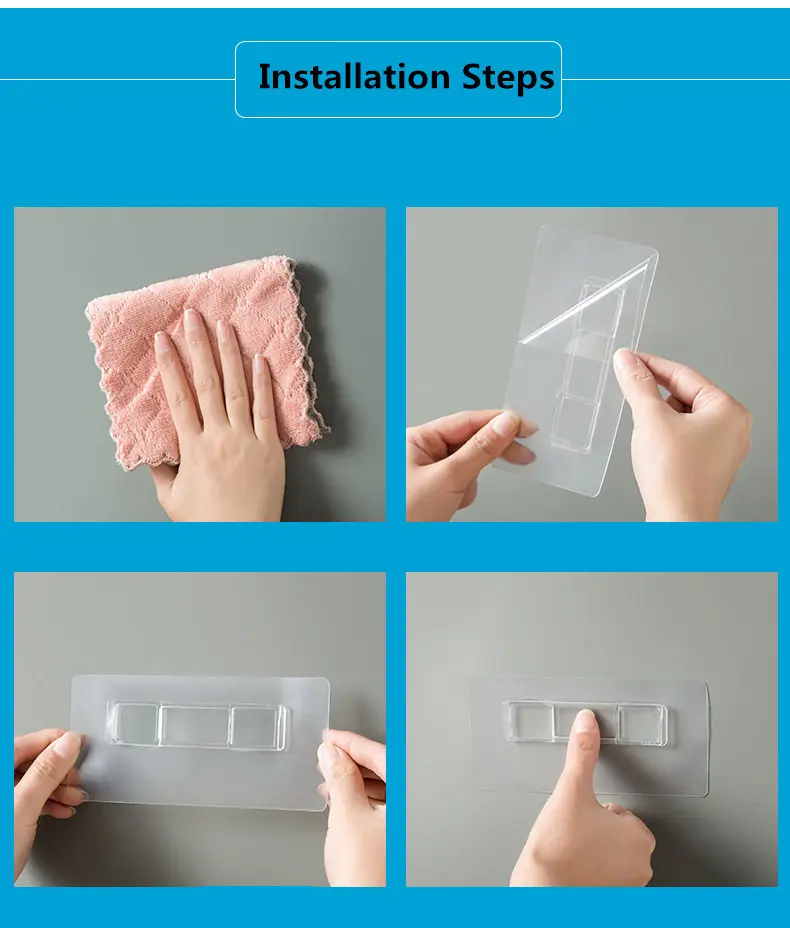 Installation Steps