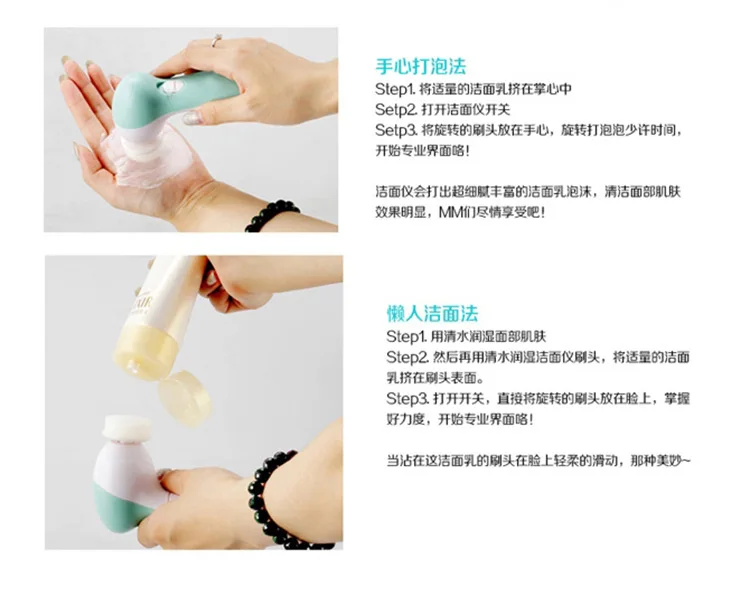 手心打泡法
Step1.将适量的洁面乳挤在掌心中
Setp2.打开洁面仪开关
Setp3.将旋转的刷头放在手心，旋转打泡泡少许时间，开始专业界面咯！

洁面仪会打出超细腻丰富的洁面乳泡沫，清洁面部肌肤效果明显，MM们尽情享受吧！

懒人洁面法
Step1.用清水润湿面部肌肤
Step2.然后再用清水润湿洁面仪刷头，将适量的洁面乳挤在刷头表面。
Step3.打开开关，直接将旋转的刷头放在脸上，掌握好力度，开始专业界面咯！

当沾在这洁面乳的刷头在脸上轻柔的滑动，那种美妙~