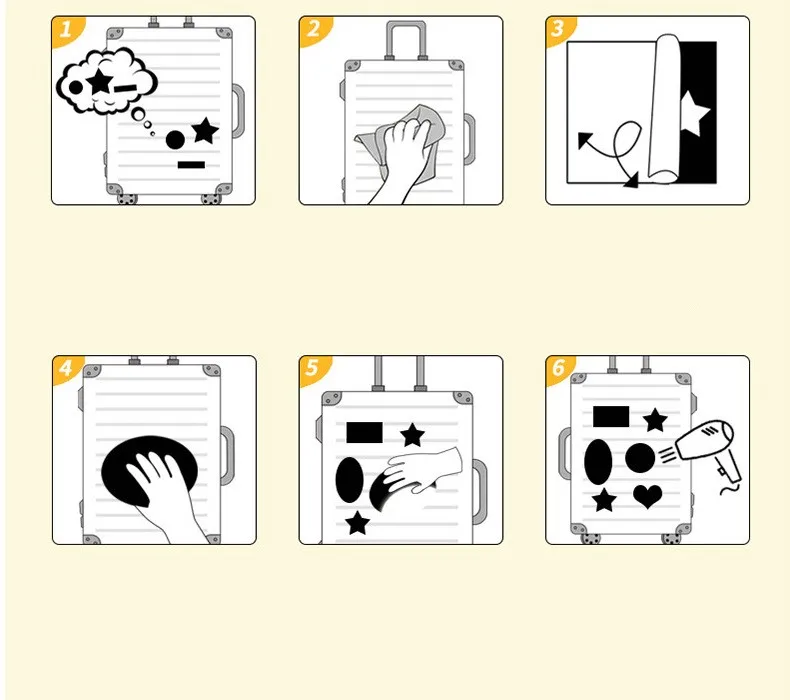 1

2

3

4

5

6