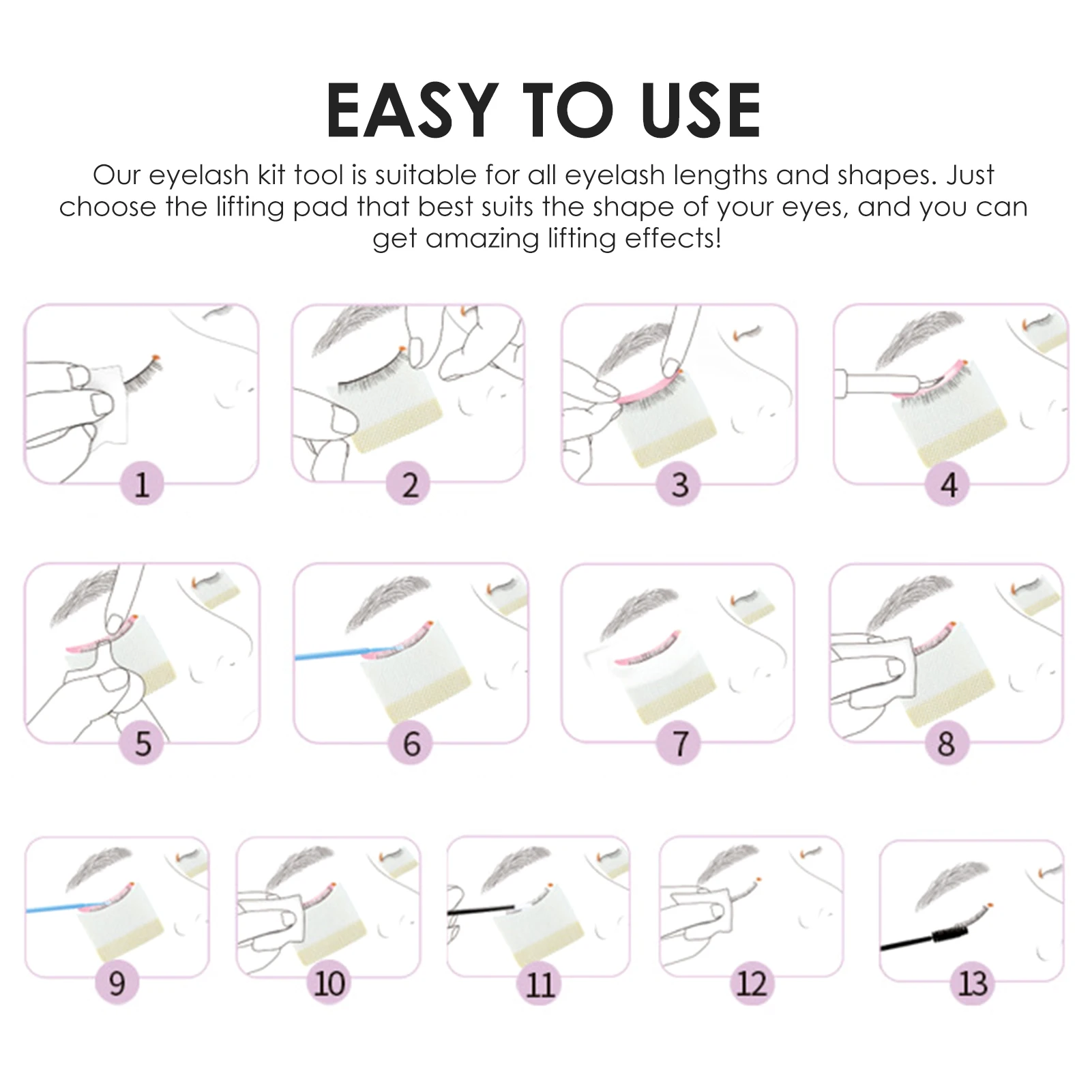 EASY TO USE

Our eyelash kit tool is suitable for all eyelash lengths and shapes. Just choose the lifting pad that best suits the shape of your eyes, and you can get amazing lifting effects!

1 2 3 4

5 6 7 8

9 10 11 12 13