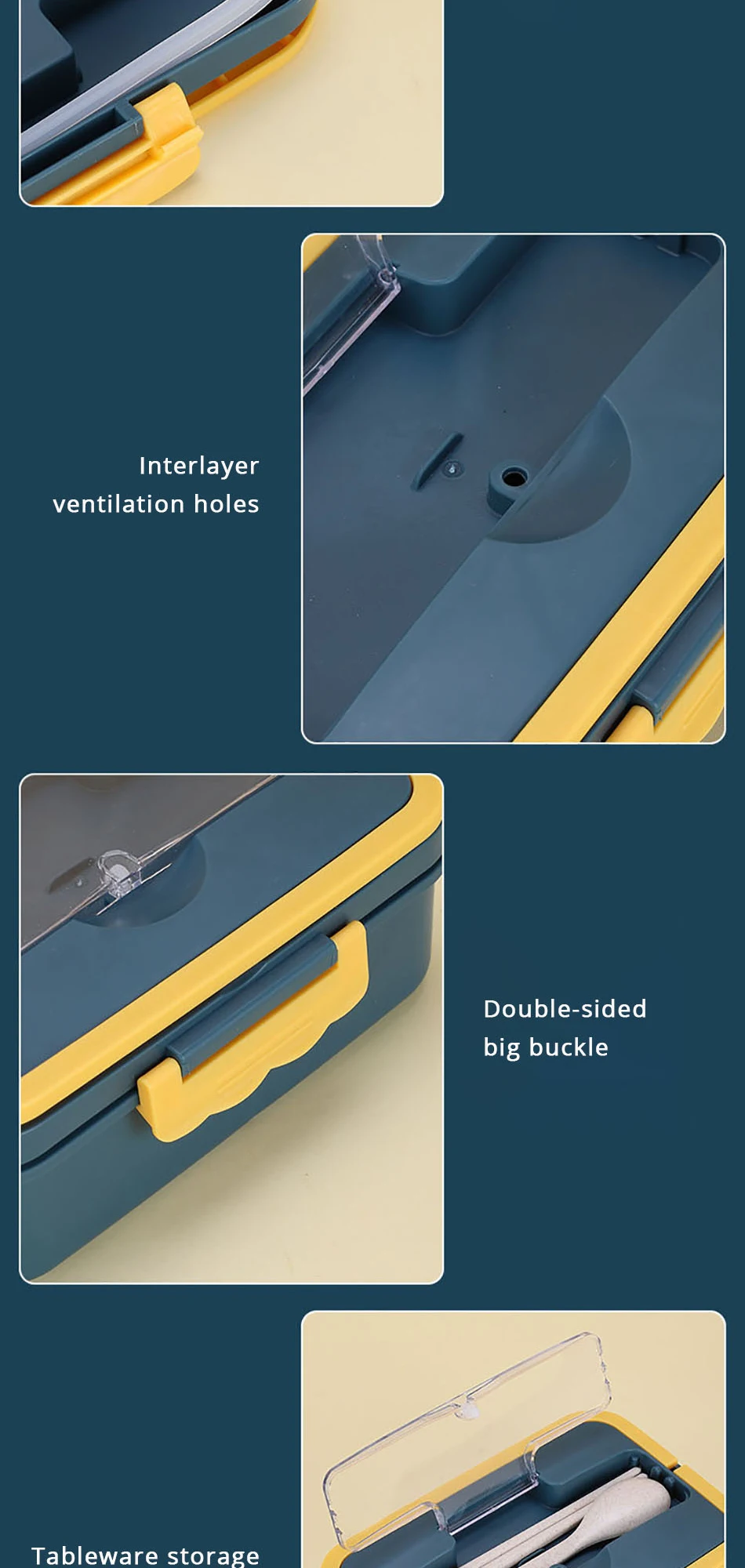 Interlayer ventilation holes

Double-sided big buckle

Tableware storage