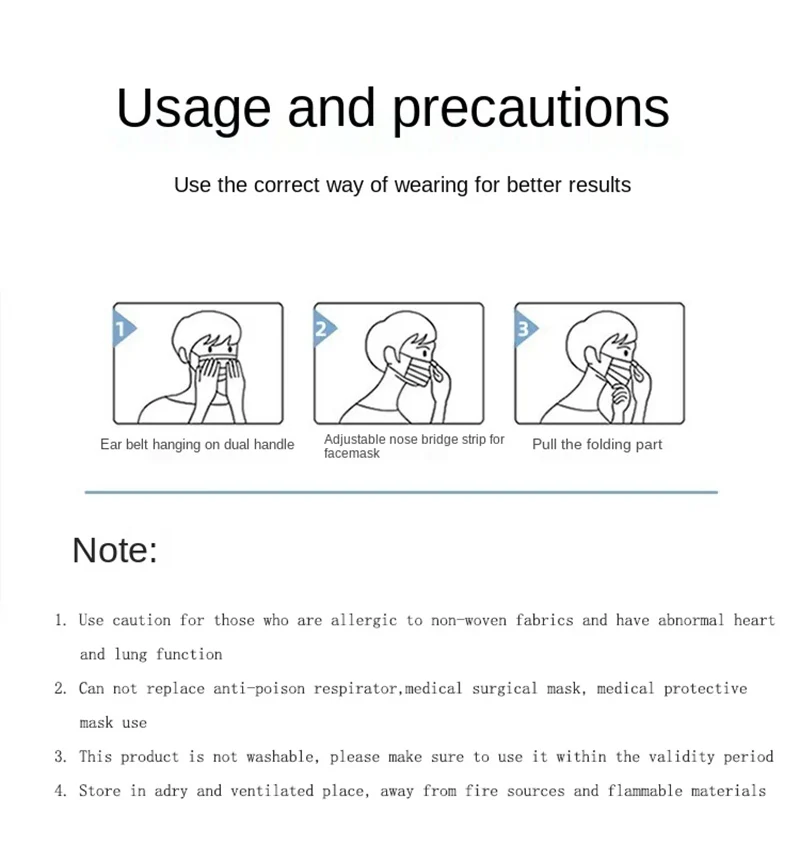 Usage and precautions

Use the correct way of wearing for better results

1

Ear belt hanging on dual handle

2

Adjustable nose bridge strip for facemask

3

Pull the folding part

Note:

1. Use caution for those who are allergic to non-woven fabrics and have abnormal heart and lung function
2. Can not replace anti-poison respirator,medical surgical mask, medical protective mask use
3. This product is not washable, please make sure to use it within the validity period
4. Store in adry and ventilated place, away from fire sources and flammable materials