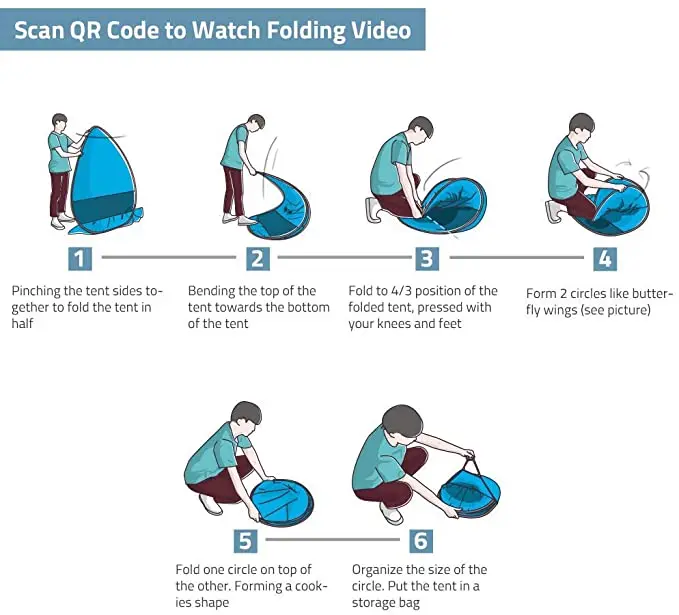 Scan QR Code to Watch Folding Video

1

Pinching the tent sides together to fold the tent in half

2

Bending the top of the tent towards the bottom of the tent

3

Fold to 4/3 position of the folded tent, pressed with your knees and feet

4

Form 2 circles like butterfly wings (see picture)

5

Fold one circle on top of the other. Forming a cookies shape

6

Organize the size of the circle. Put the tent in a storage bag