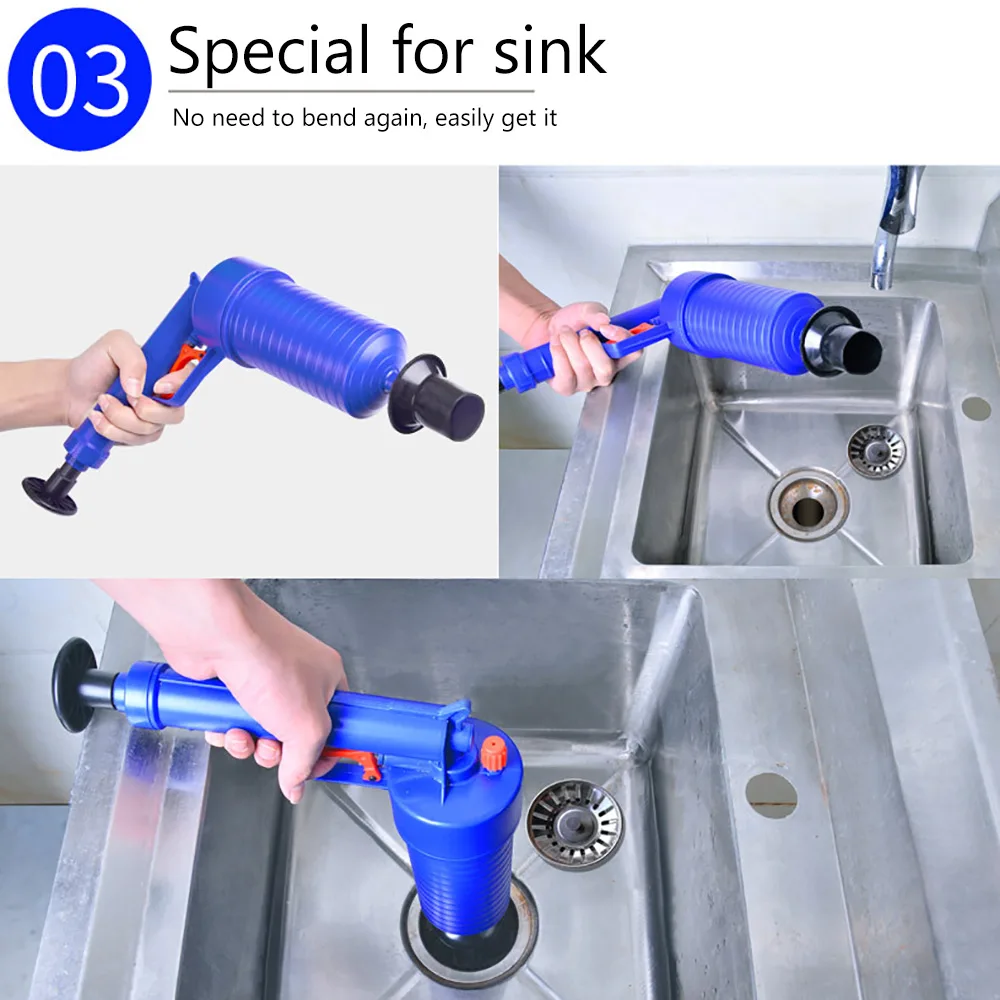 03 Special for sink

No need to bend again, easily get it