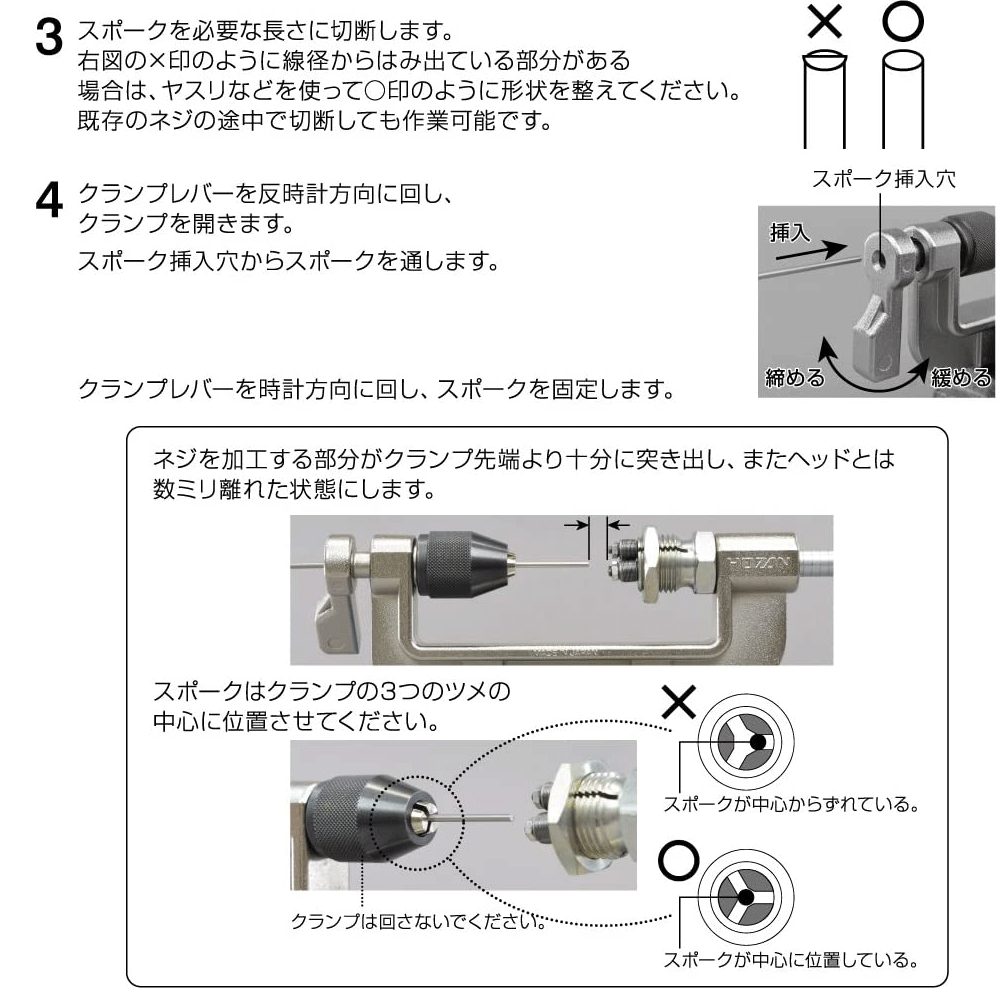 3 スポークを必要な長さに切断します。
右図の×印のように線径からはみ出ている部分がある場合は、ヤスリなどを使って○印のように形状を整えてください。
既存のネジの途中で切断しても作業可能です。

×　○

4 クランプレバーを反時計方向に回し、クランプを開きます。
スポーク挿入穴からスポークを通します。

スポーク挿入穴
挿入
締める
緩める

クランプレバーを時計方向に回し、スポークを固定します。

ネジを加工する部分がクランプ先端より十分に突き出し、またヘッドとは数ミリ離れた状態にします。

HOZAN

スポークはクランプの3つのツメの中心に位置させてください。

×
スポークが中心からずれている。

○
スポークが中心に位置している。

クランプは回さないでください。