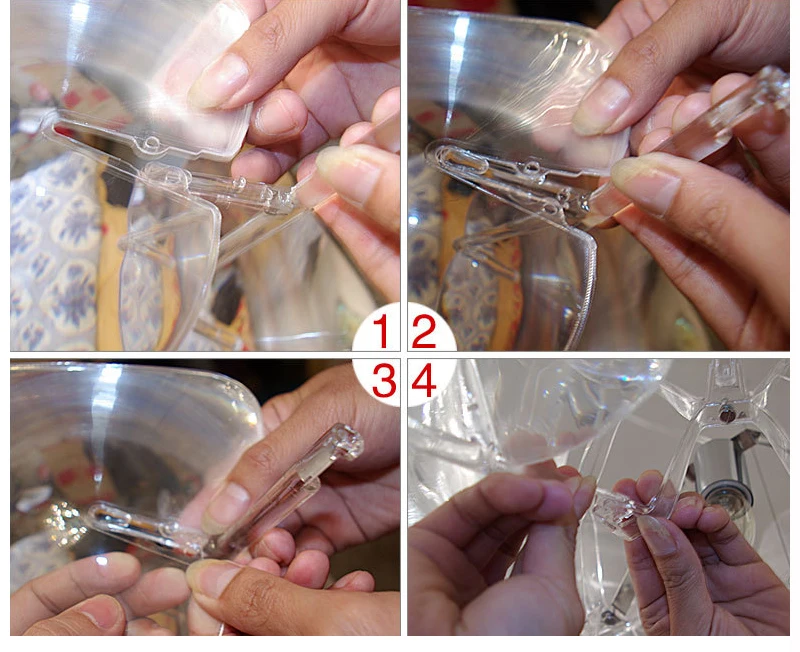 1 2
3 4