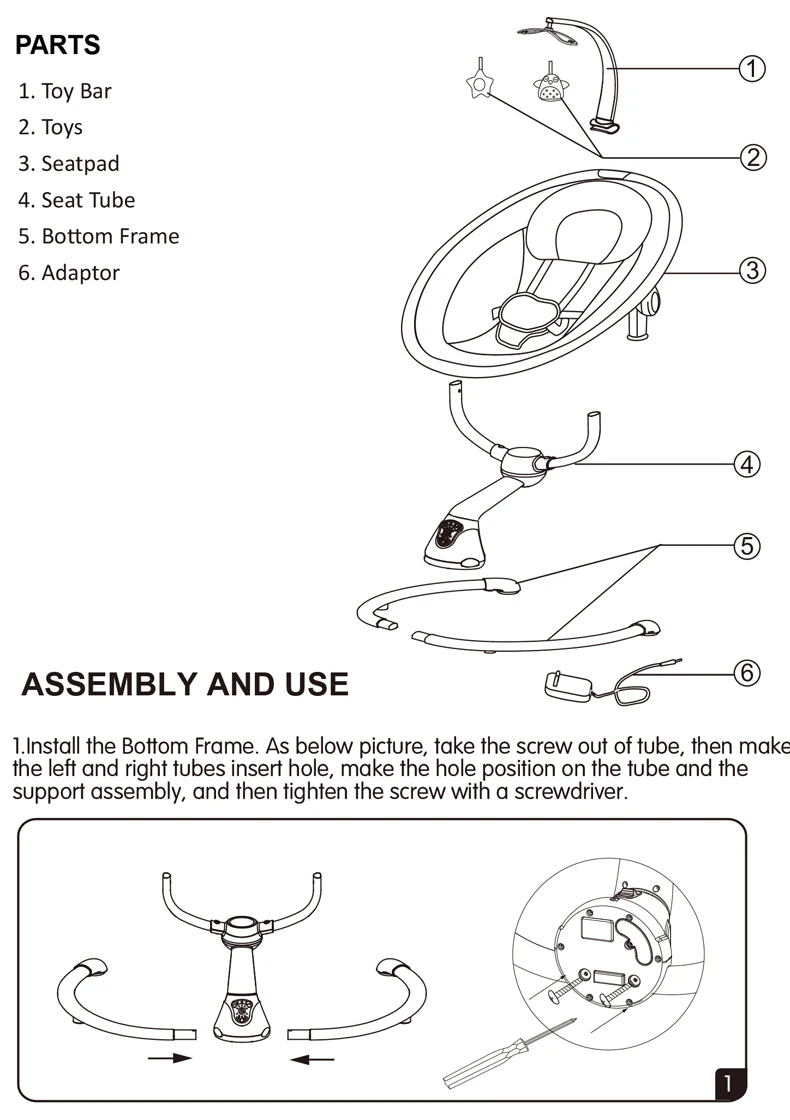 PARTS

1. Toy Bar
2. Toys
3. Seatpad
4. Seat Tube
5. Bottom Frame
6. Adaptor

①
②
③
④
⑤
⑥

ASSEMBLY AND USE

1.Install the Bottom Frame. As below picture, take the screw out of tube, then make the left and right tubes insert hole, make the hole position on the tube and the support assembly, and then tighten the screw with a screwdriver.

1