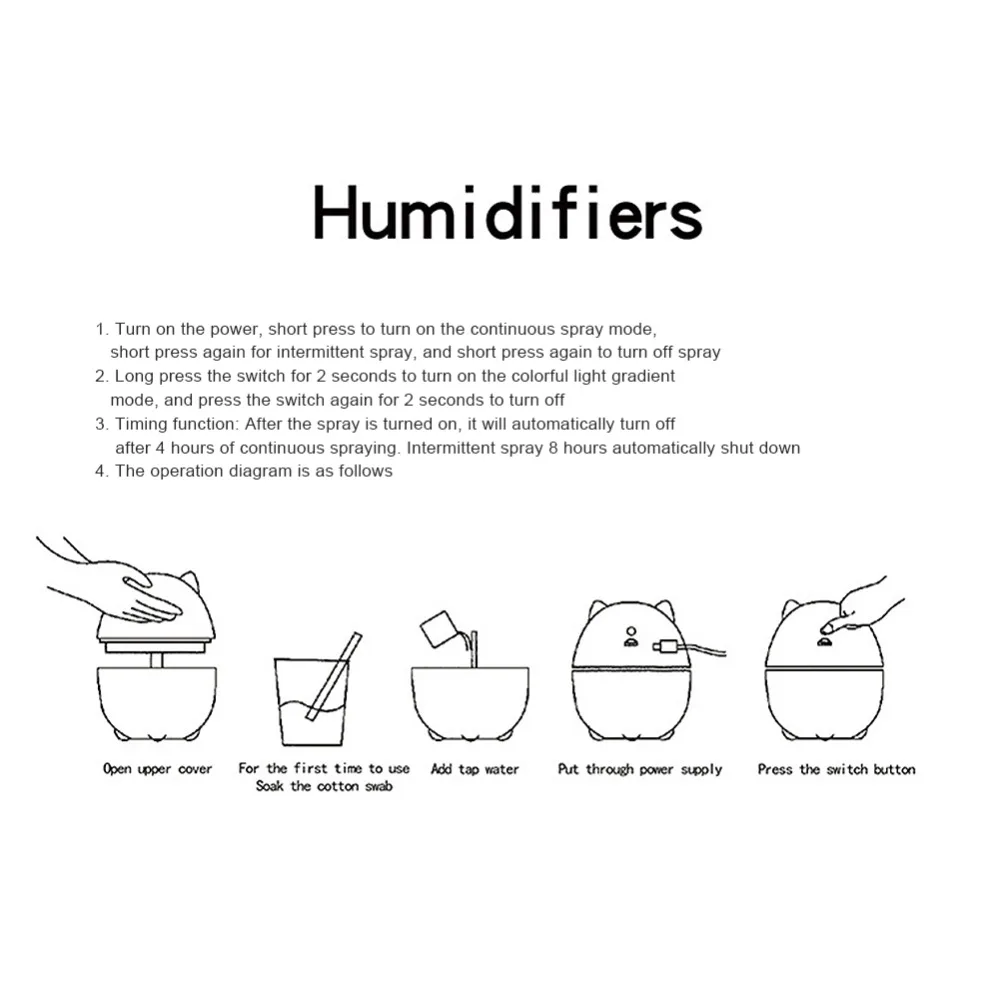 Humidifiers

1. Turn on the power, short press to turn on the continuous spray mode, short press again for intermittent spray, and short press again to turn off spray
2. Long press the switch for 2 seconds to turn on the colorful light gradient mode, and press the switch again for 2 seconds to turn off
3. Timing function: After the spray is turned on, it will automatically turn off after 4 hours of continuous spraying. Intermittent spray 8 hours automatically shut down
4. The operation diagram is as follows

Open upper cover

For the first time to use Soak the cotton swab

Add tap water

Put through power supply

Press the switch button