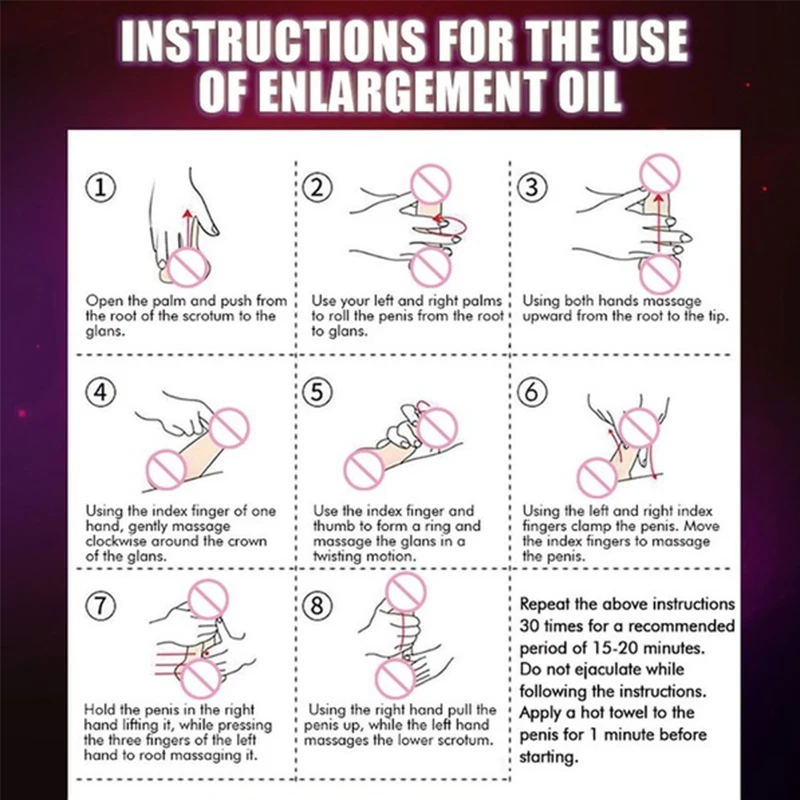 INSTRUCTIONS FOR THE USE OF ENLARGEMENT OIL

①
Open the palm and push from the root of the scrotum to the glans.

②
Use your left and right palms to roll the penis from the root to glans.

③
Using both hands massage upward from the root to the tip.

④
Using the index finger of one hand, gently massage clockwise around the crown of the glans.

⑤
Use the index finger and thumb to form a ring and massage the glans in a twisting motion.

⑥
Using the left and right index fingers clamp the penis. Move the index fingers to massage the penis.

⑦
Hold the penis in the right hand lifting it, while pressing the three fingers of the left hand to root massaging it.

⑧
Using the right hand pull the penis up, while the left hand massages the lower scrotum.

Repeat the above instructions 30 times for a recommended period of 15-20 minutes. Do not ejaculate while following the instructions. Apply a hot towel to the penis for 1 minute before starting.