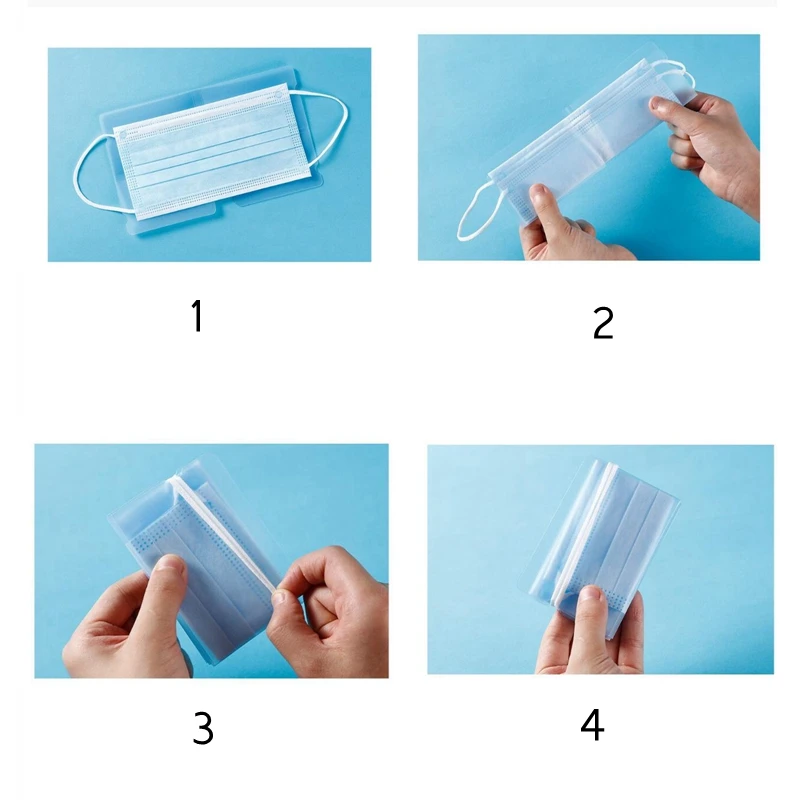 1

2

3

4