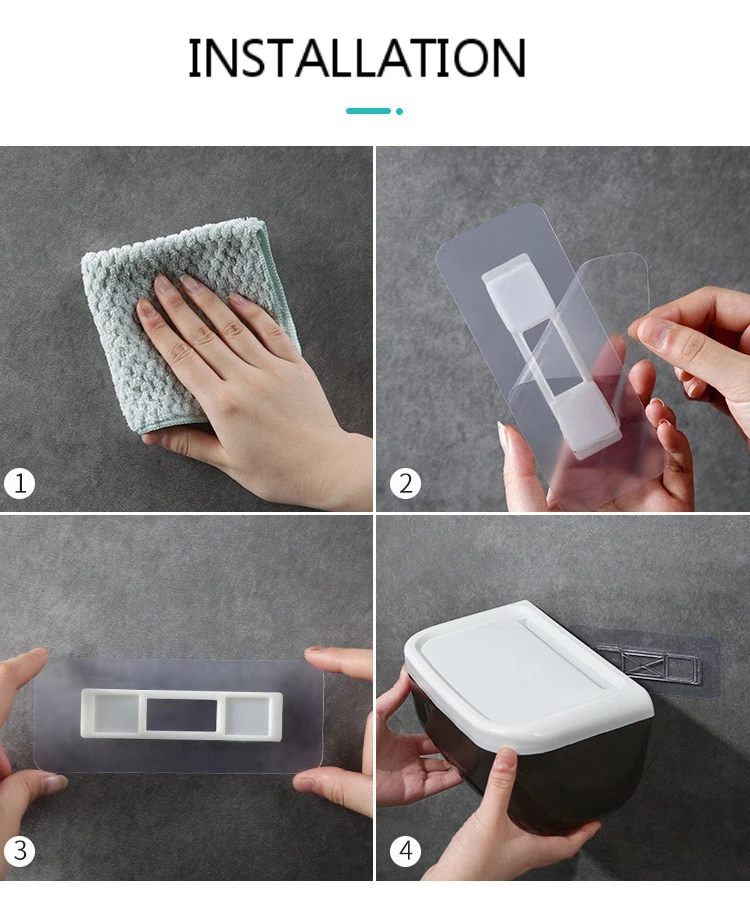 INSTALLATION

1

2

3

4