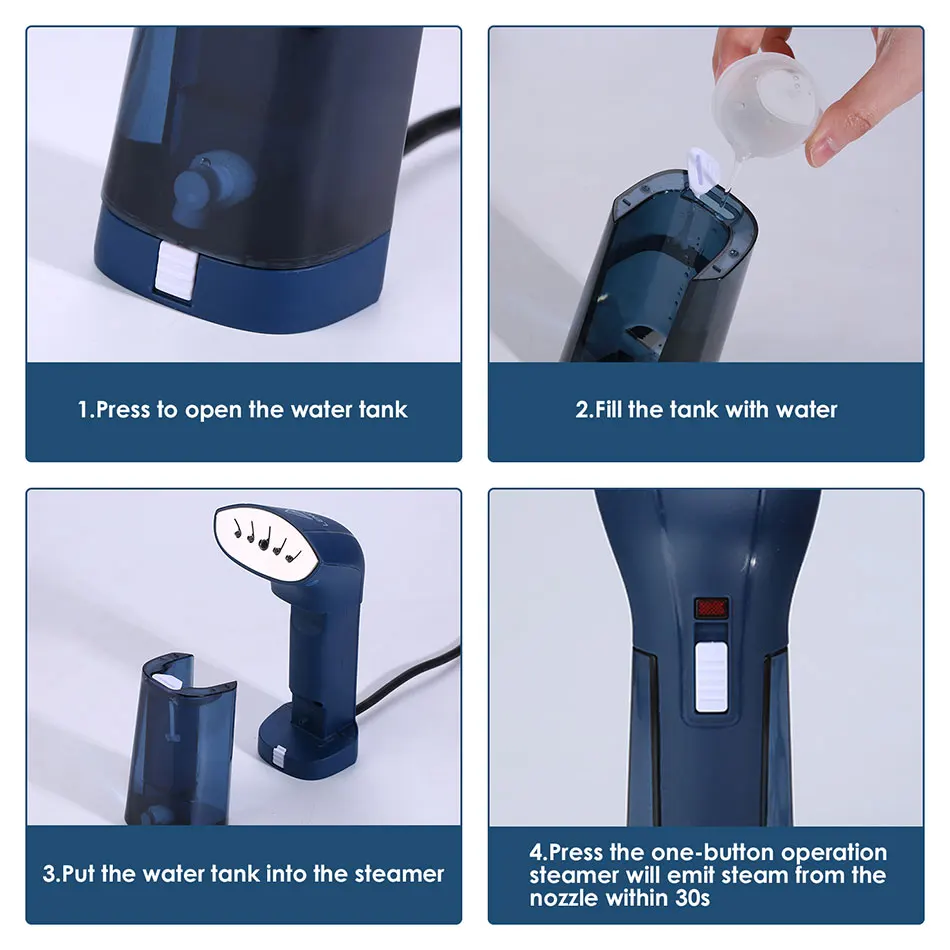 1.Press to open the water tank

2.Fill the tank with water

3.Put the water tank into the steamer

4.Press the one-button operation steamer will emit steam from the nozzle within 30s