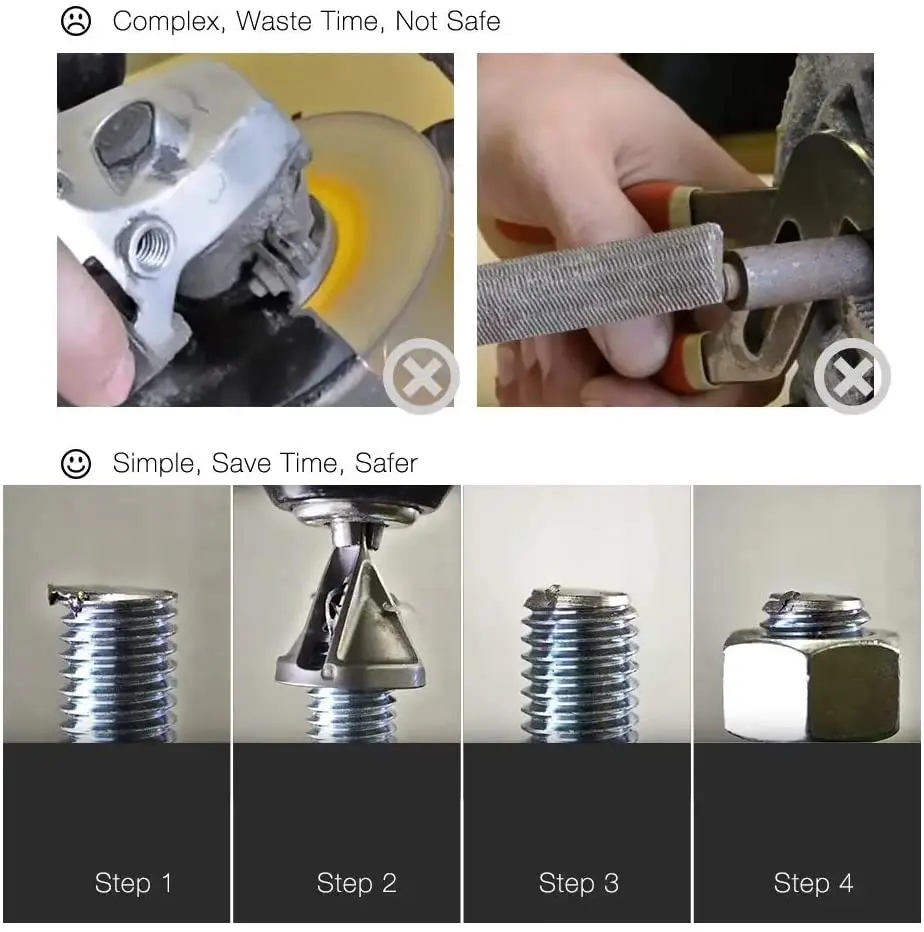 Complex, Waste Time, Not Safe

Simple, Save Time, Safer

Step 1

Step 2

Step 3

Step 4