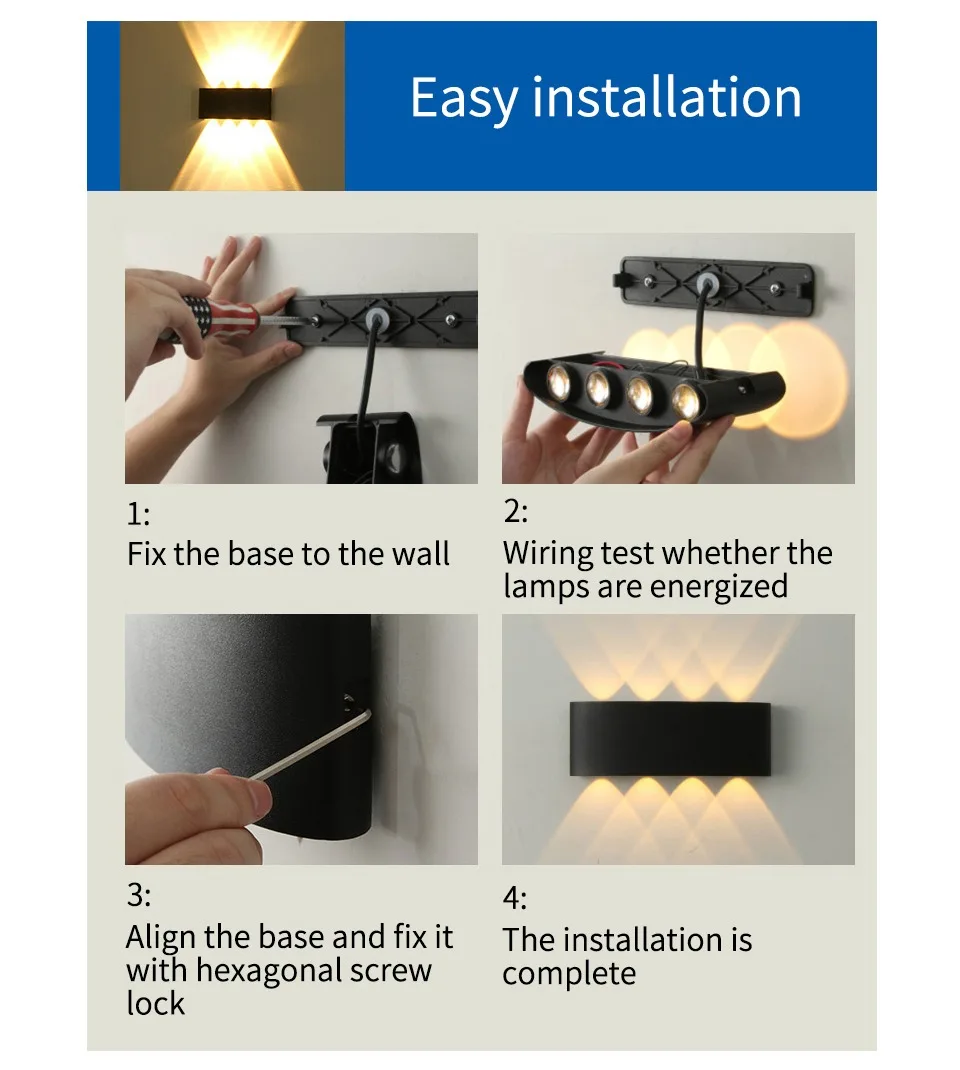 Easy installation

1:
Fix the base to the wall

2:
Wiring test whether the lamps are energized

3:
Align the base and fix it with hexagonal screw lock

4:
The installation is complete