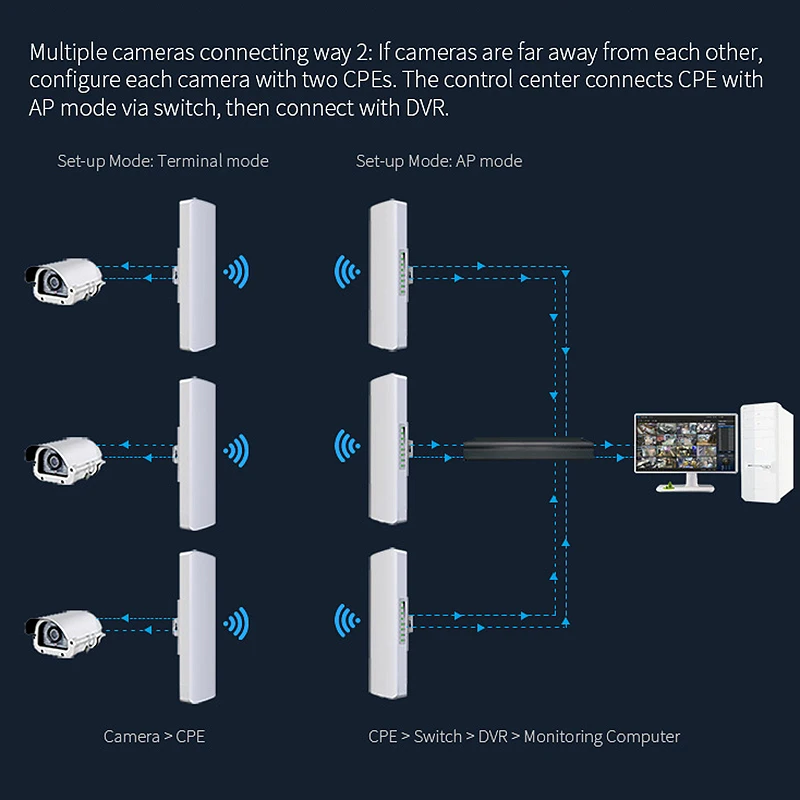 Multiple cameras connecting way 2: If cameras are far away from each other, configure each camera with two CPEs. The control center connects CPE with AP mode via switch, then connect with DVR.

Set-up Mode: Terminal mode

Set-up Mode: AP mode

Camera > CPE

CPE > Switch > DVR > Monitoring Computer