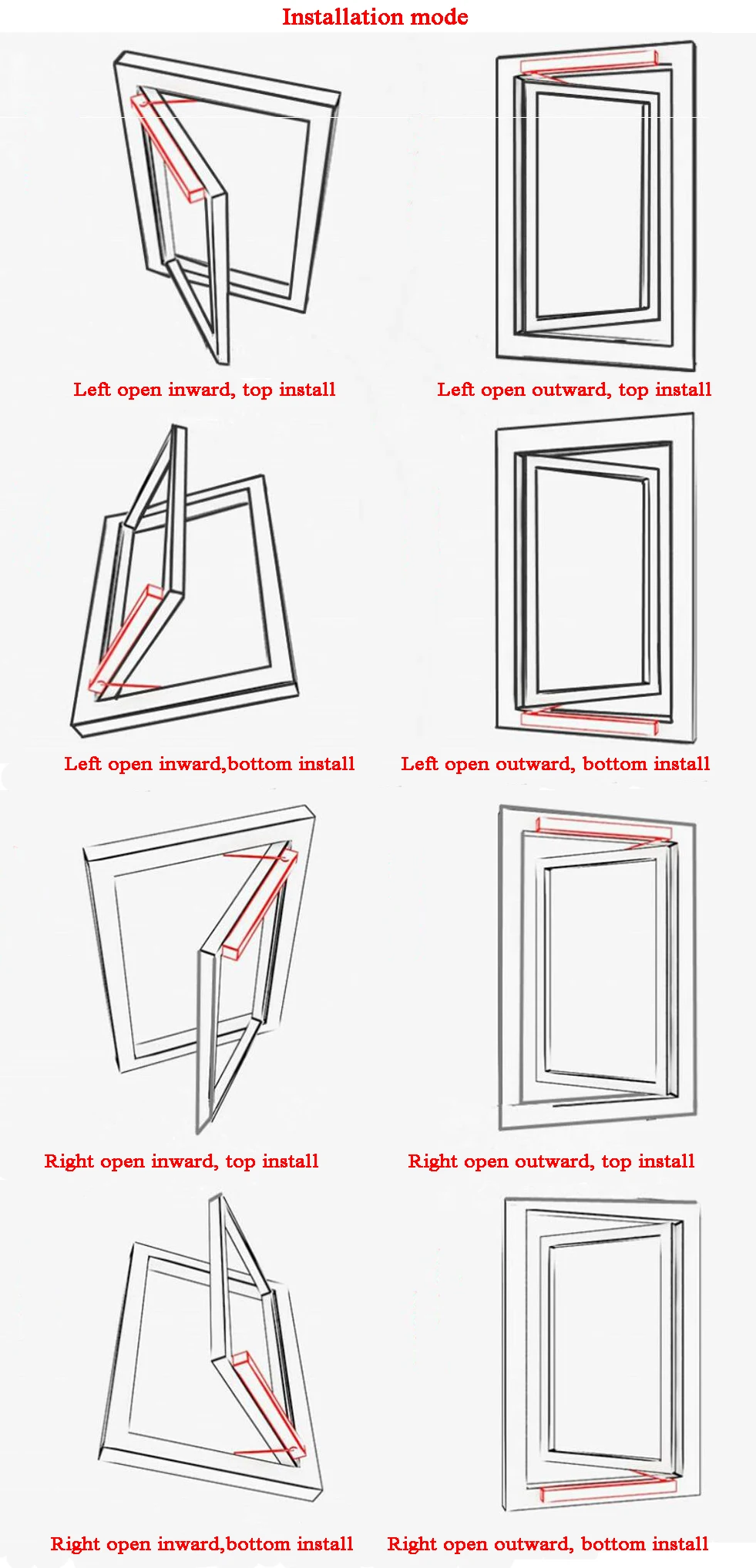 Installation mode

Left open inward, top install

Left open outward, top install

Left open inward,bottom install

Left open outward, bottom install

Right open inward, top install

Right open outward, top install

Right open inward,bottom install

Right open outward, bottom install