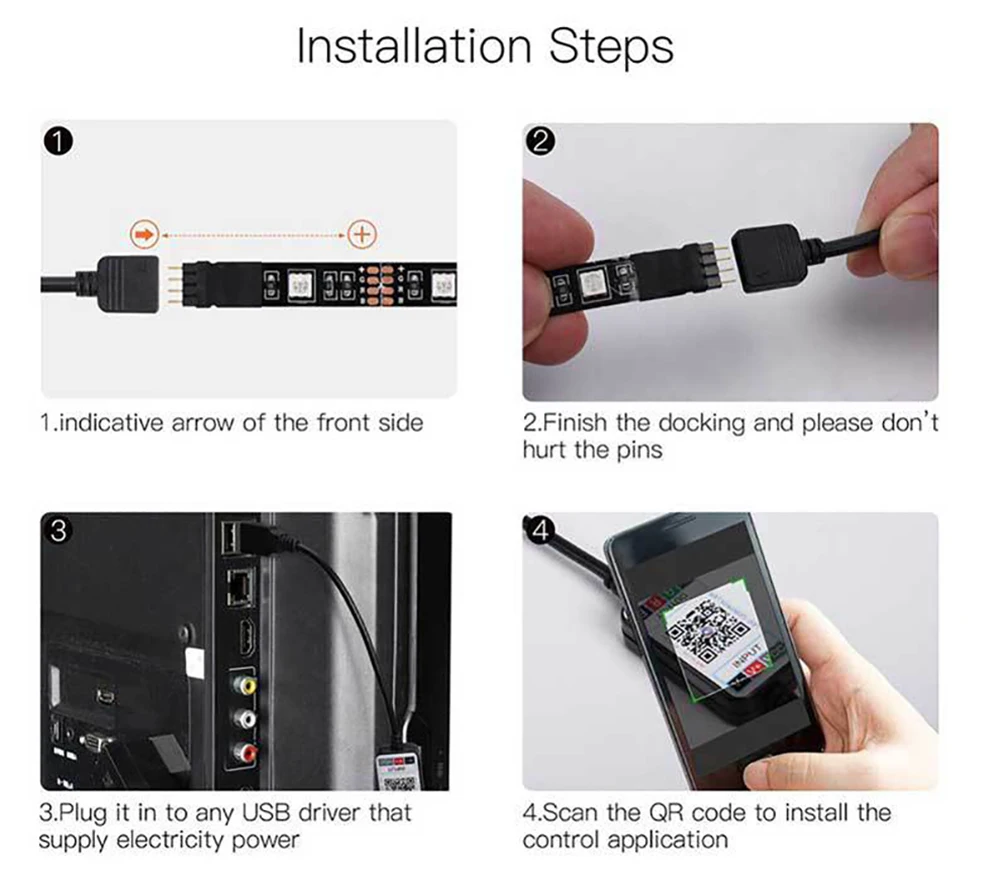 Installation Steps

1

1.indicative arrow of the front side

2

2.Finish the docking and please don't hurt the pins

3

3.Plug it in to any USB driver that supply electricity power

4

INPUT

4.Scan the QR code to install the control application