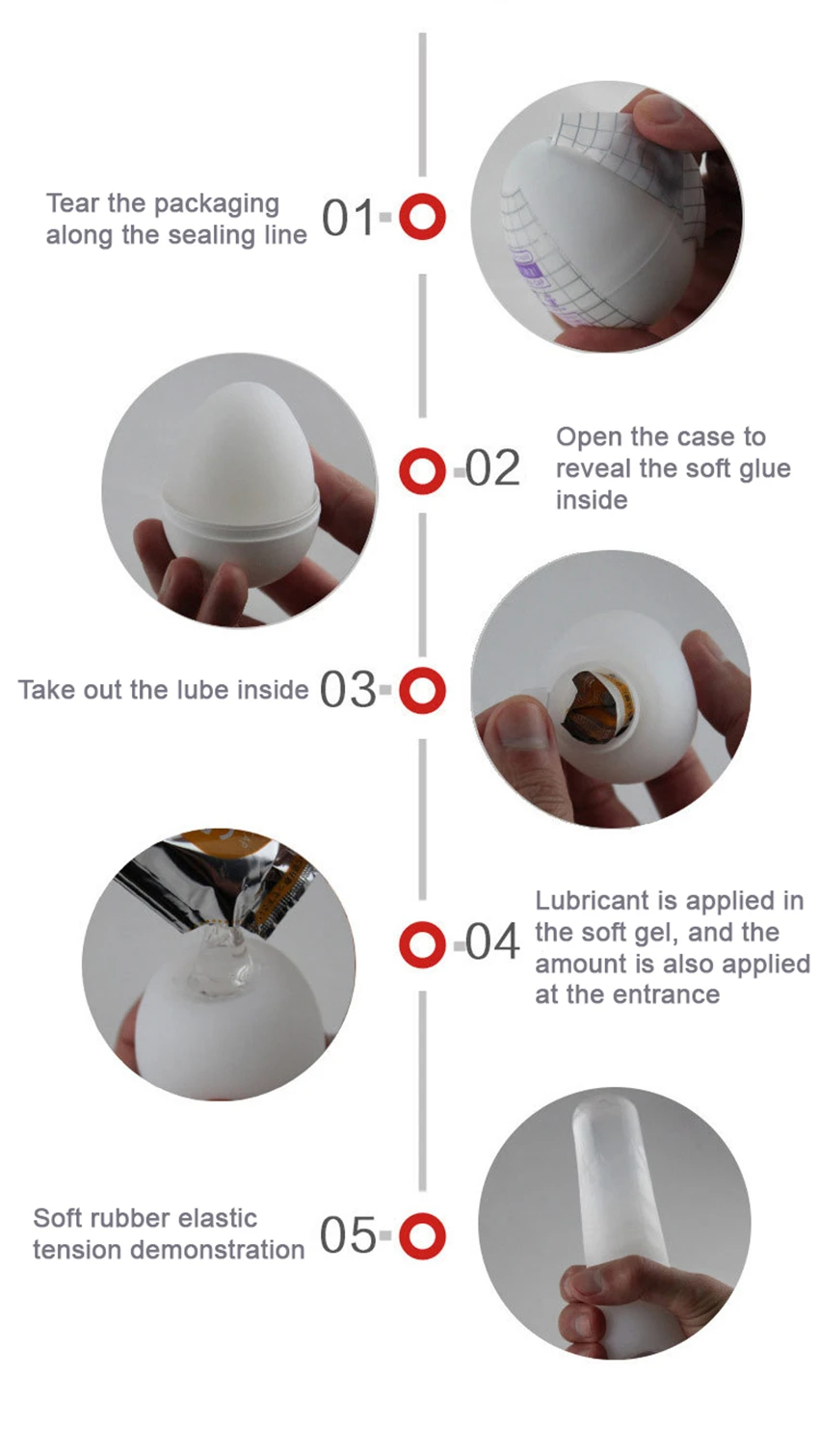 Tear the packaging along the sealing line 01

02 Open the case to reveal the soft glue inside

Take out the lube inside 03

04 Lubricant is applied in the soft gel, and the amount is also applied at the entrance

Soft rubber elastic tension demonstration 05