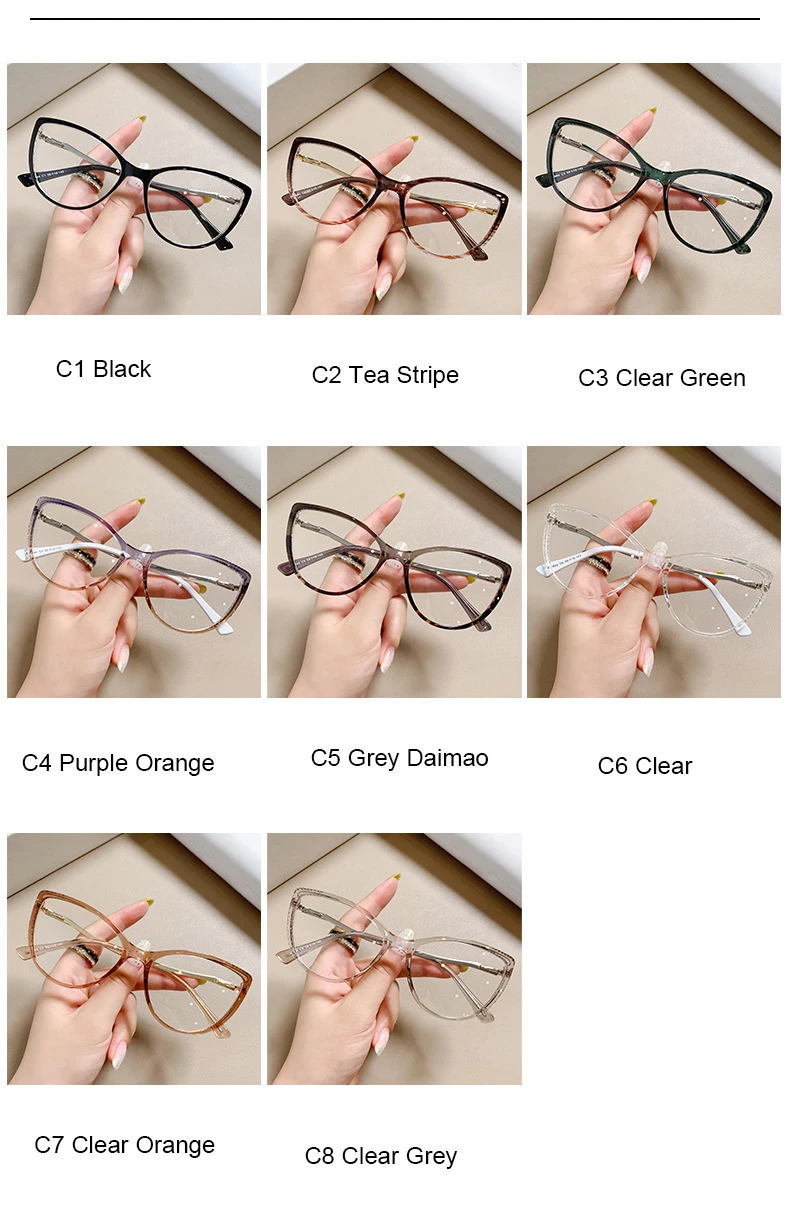 C1 Black

C2 Tea Stripe

C3 Clear Green

C4 Purple Orange

C5 Grey Daimao

C6 Clear

C7 Clear Orange

C8 Clear Grey