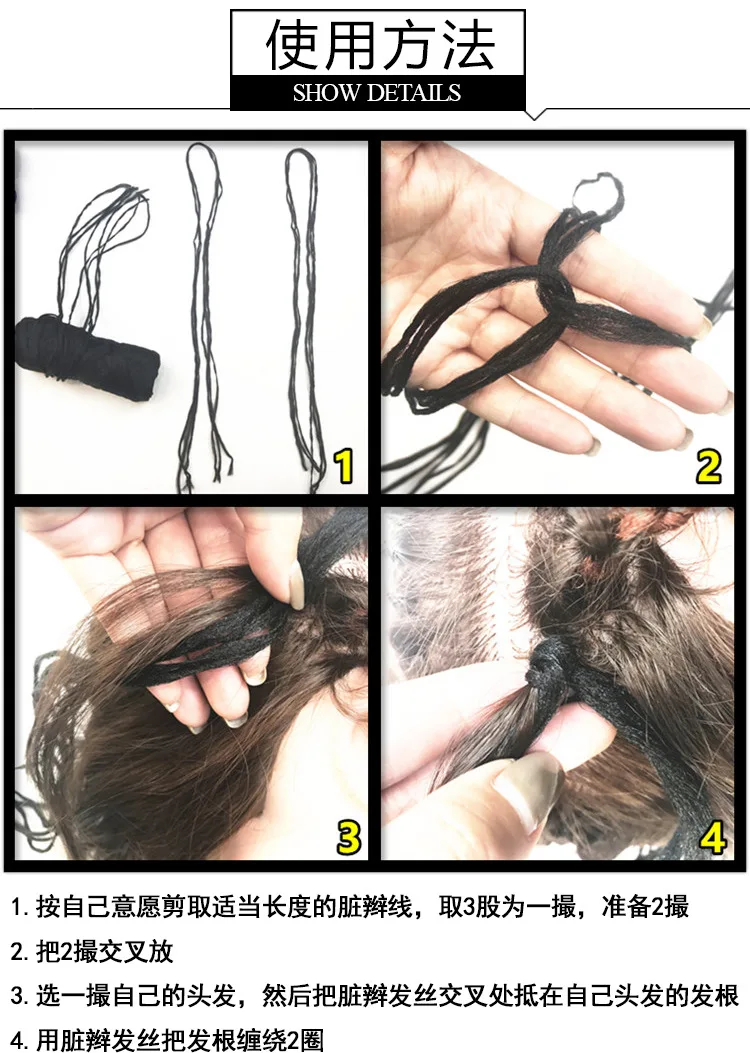 使用方法
SHOW DETAILS

1

2

3

4

1. 按自己意愿剪取适当长度的脏辫线，取3股为一撮，准备2撮

2. 把2撮交叉放

3. 选一撮自己的头发，然后把脏辫发丝交叉处抵在自己头发的发根

4. 用脏辫发丝把发根缠绕2圈