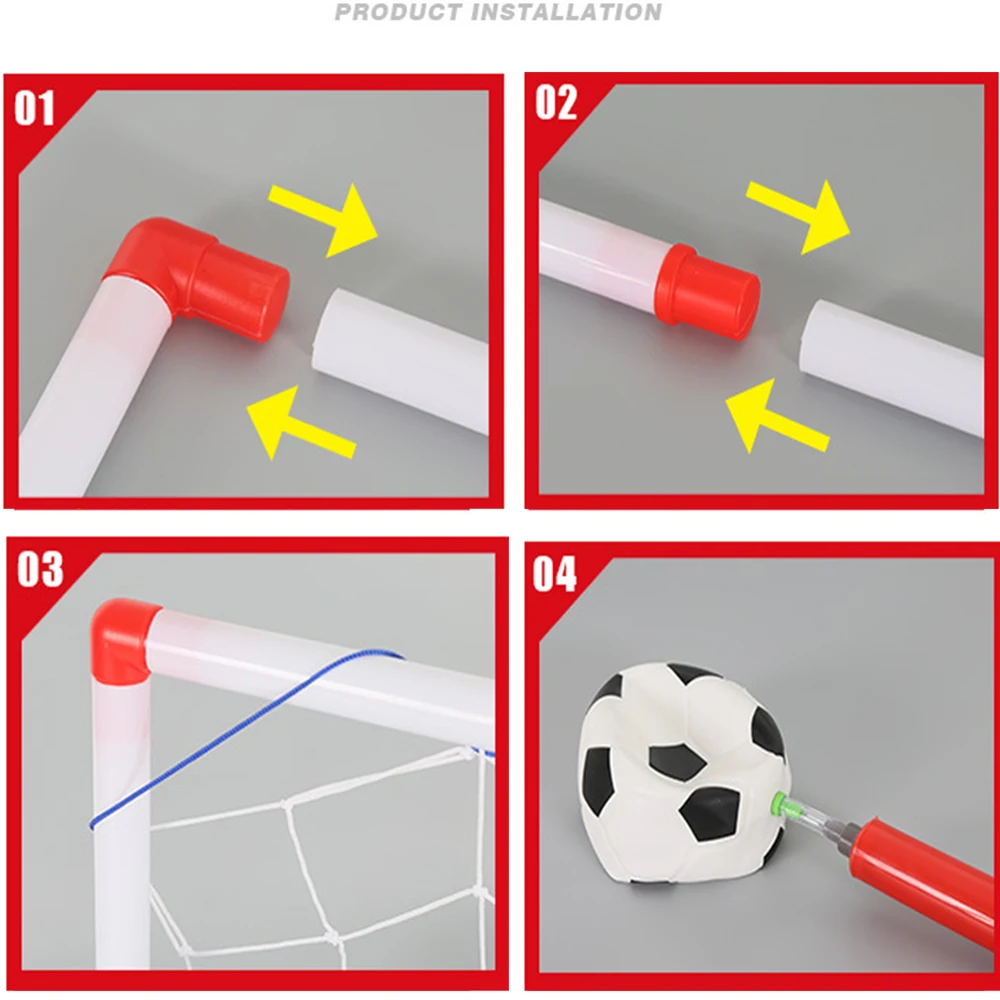 PRODUCT INSTALLATION

01

02

03

04