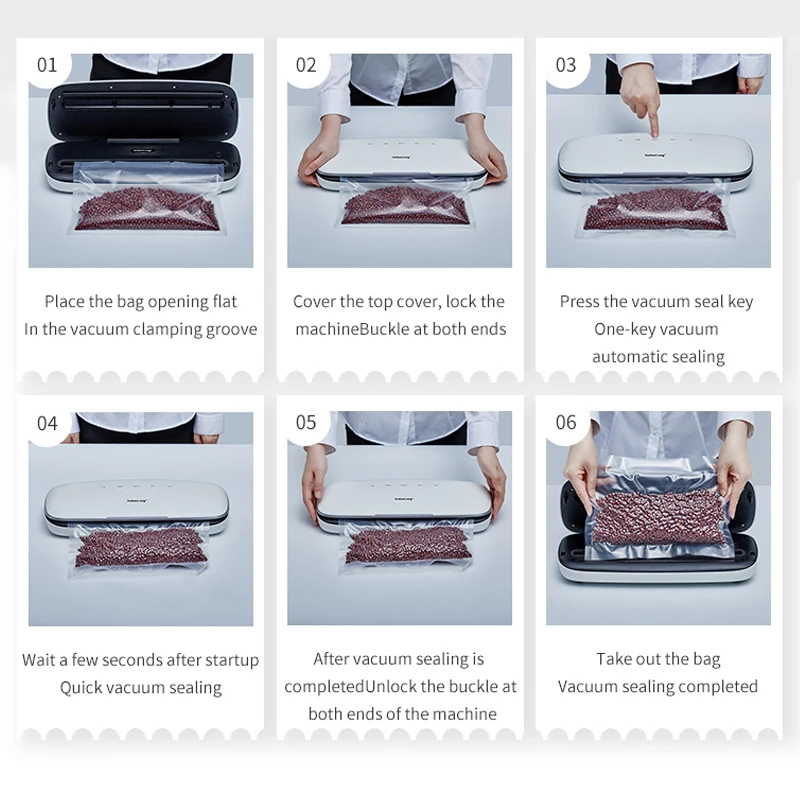 01

Place the bag opening flat
In the vacuum clamping groove

02

Cover the top cover, lock the
machineBuckle at both ends

03

Press the vacuum seal key
One-key vacuum
automatic sealing

04

Wait a few seconds after startup
Quick vacuum sealing

05

After vacuum sealing is
completedUnlock the buckle at
both ends of the machine

06

Take out the bag
Vacuum sealing completed