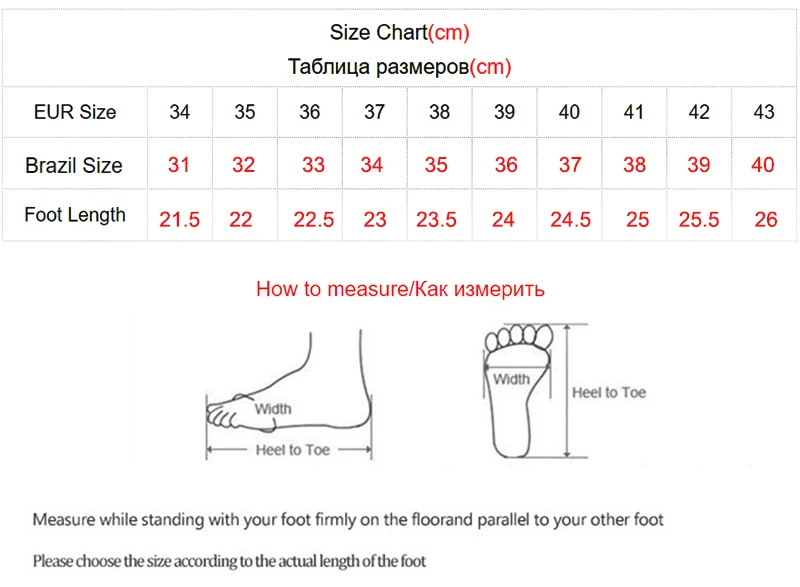 Size Chart(cm)
Таблица размеров(cm)

| EUR Size | 34 | 35 | 36 | 37 | 38 | 39 | 40 | 41 | 42 | 43 |
|---|---|---|---|---|---|---|---|---|---|---|
| Brazil Size | 31 | 32 | 33 | 34 | 35 | 36 | 37 | 38 | 39 | 40 |
| Foot Length | 21.5 | 22 | 22.5 | 23 | 23.5 | 24 | 24.5 | 25 | 25.5 | 26 |

How to measure/Как измерить

Width
Heel to Toe

Width
Heel to Toe

Measure while standing with your foot firmly on the floorand parallel to your other foot

Please choose the size according to the actual length of the foot