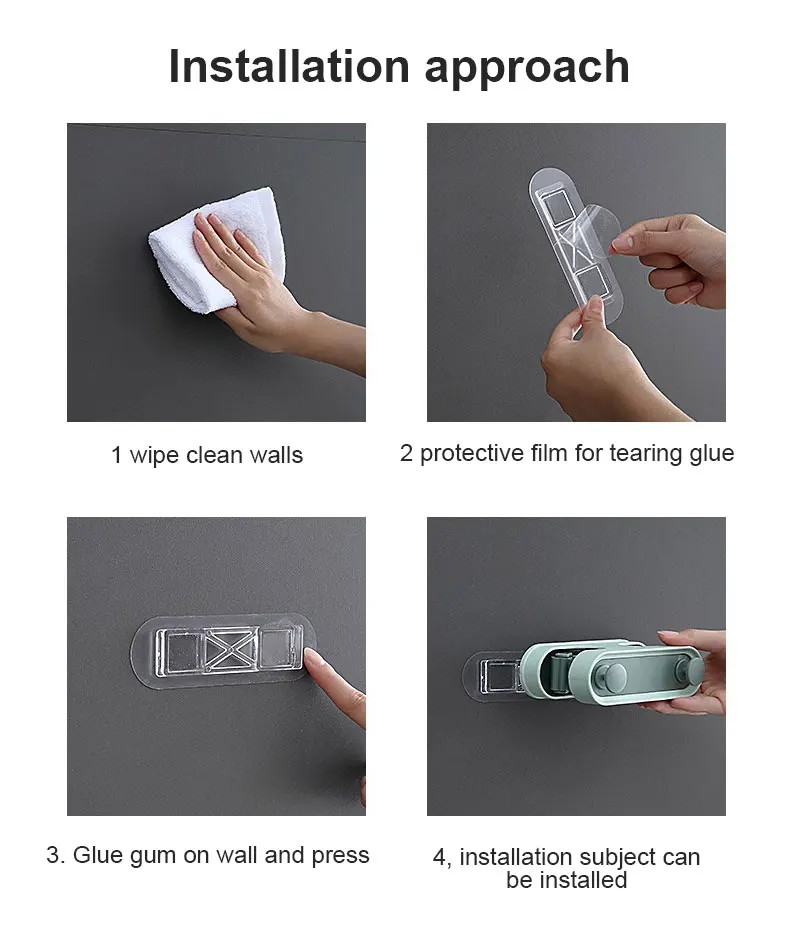 Installation approach

1 wipe clean walls

2 protective film for tearing glue

3. Glue gum on wall and press

4, installation subject can be installed