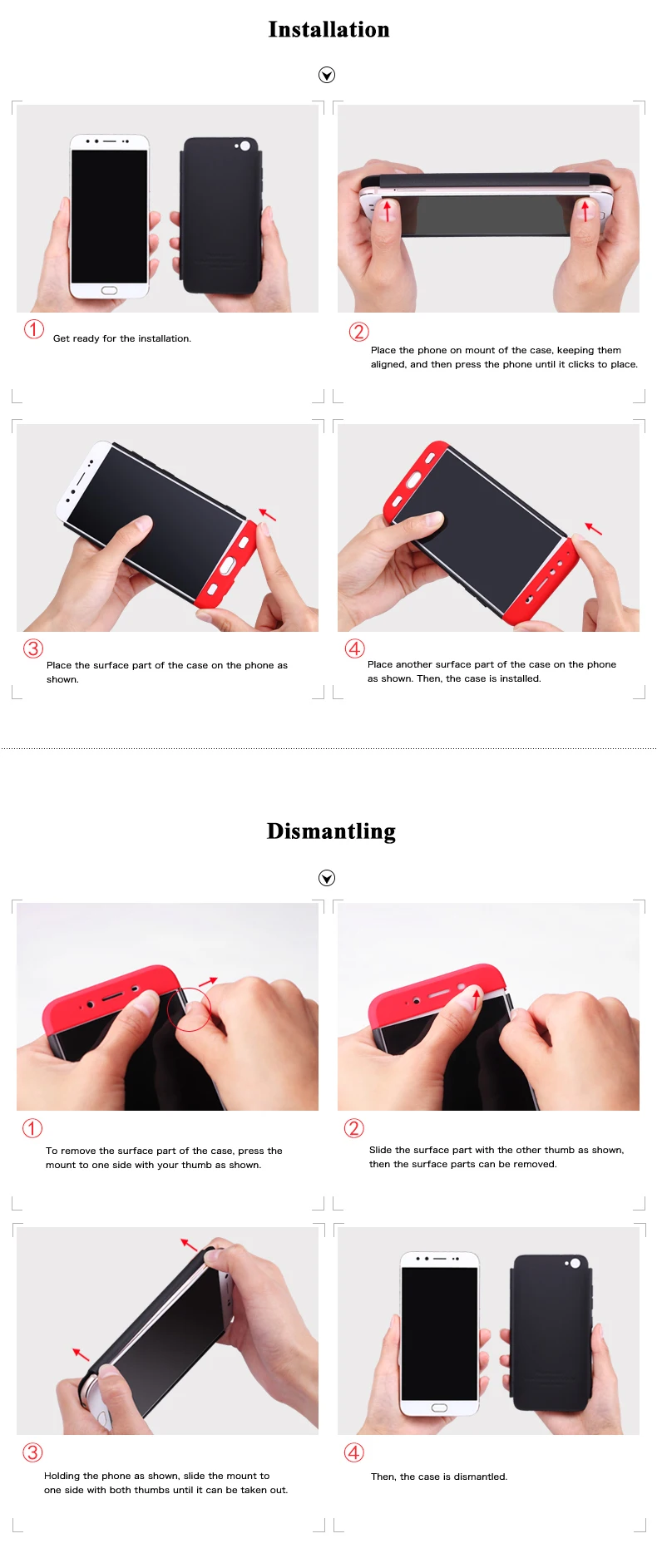 Installation

①
Get ready for the installation.

②
Place the phone on mount of the case, keeping them aligned, and then press the phone until it clicks to place.

③
Place the surface part of the case on the phone as shown.

④
Place another surface part of the case on the phone as shown. Then, the case is installed.

Dismantling

①
To remove the surface part of the case, press the mount to one side with your thumb as shown.

②
Slide the surface part with the other thumb as shown, then the surface parts can be removed.

③
Holding the phone as shown, slide the mount to one side with both thumbs until it can be taken out.

④
Then, the case is dismantled.