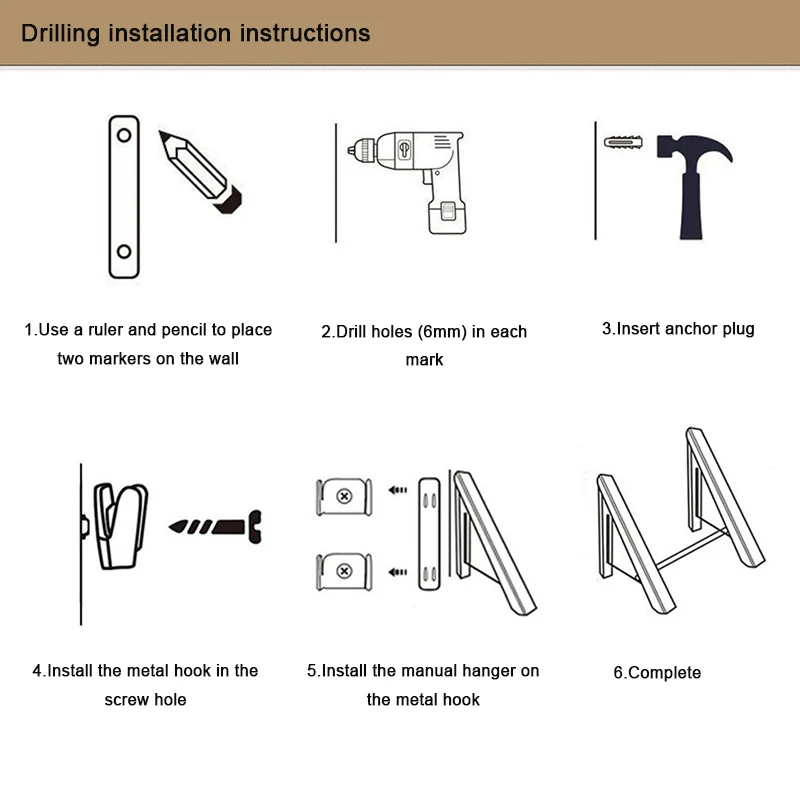 Drilling installation instructions

1.Use a ruler and pencil to place two markers on the wall

2.Drill holes (6mm) in each mark

3.Insert anchor plug

4.Install the metal hook in the screw hole

5.Install the manual hanger on the metal hook

6.Complete