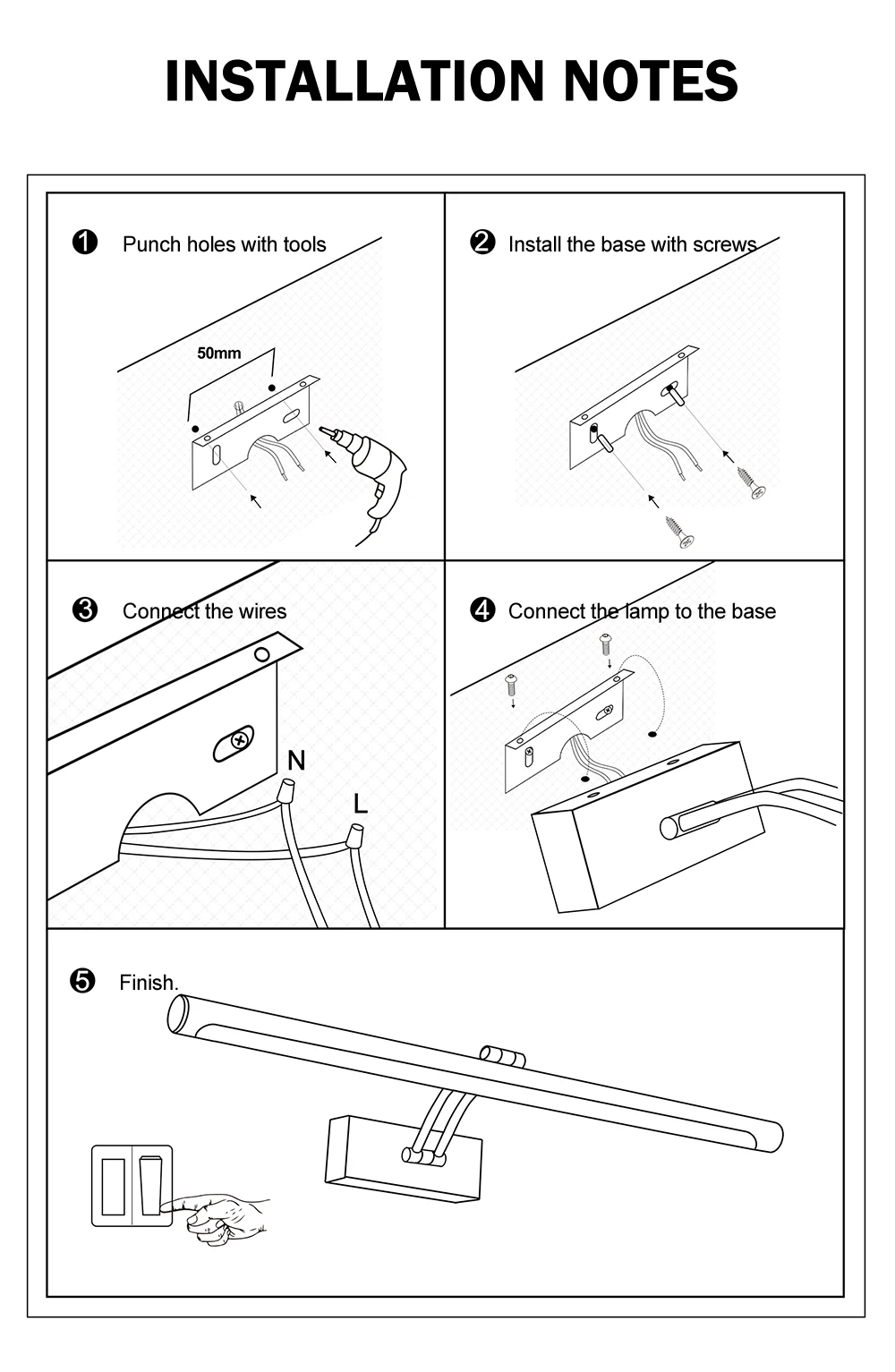 INSTALLATION NOTES

❶ Punch holes with tools

50mm

❷ Install the base with screws

❸ Connect the wires

N

L

❹ Connect the lamp to the base

❺ Finish.