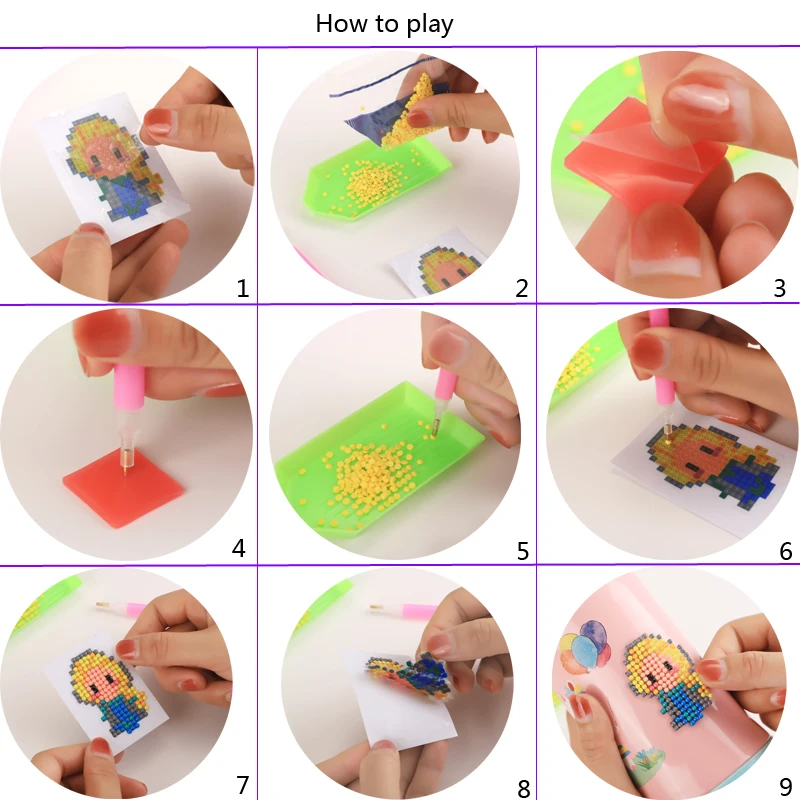 How to play

1

2

3

4

5

6

7

8

9