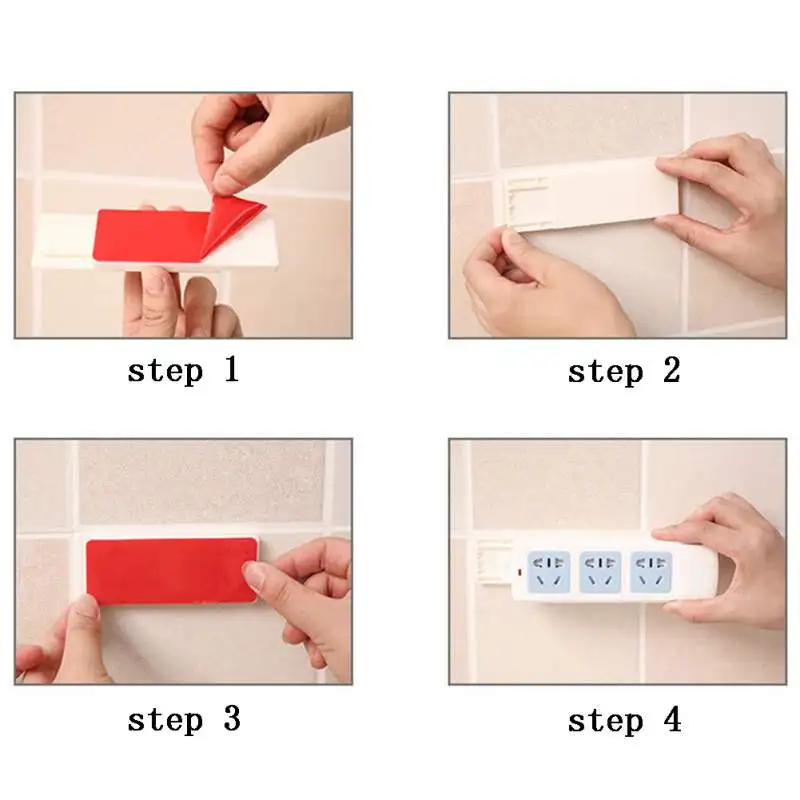 step 1

step 2

step 3

step 4