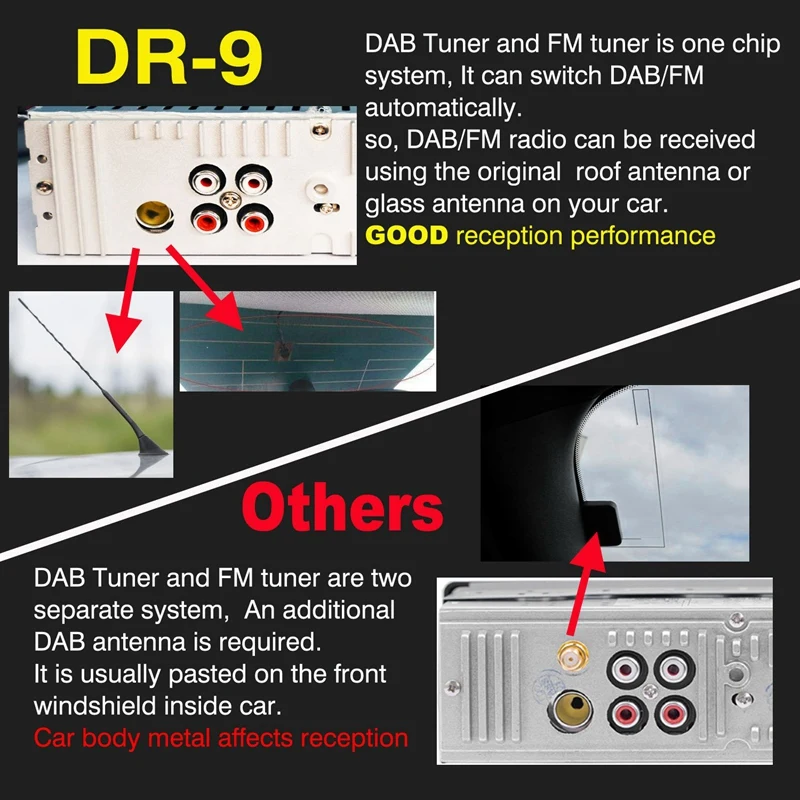 DR-9

DAB Tuner and FM tuner is one chip system, It can switch DAB/FM automatically.
so, DAB/FM radio can be received using the original roof antenna or glass antenna on your car.
GOOD reception performance

Others

DAB Tuner and FM tuner are two separate system, An additional DAB antenna is required.
It is usually pasted on the front windshield inside car.
Car body metal affects reception