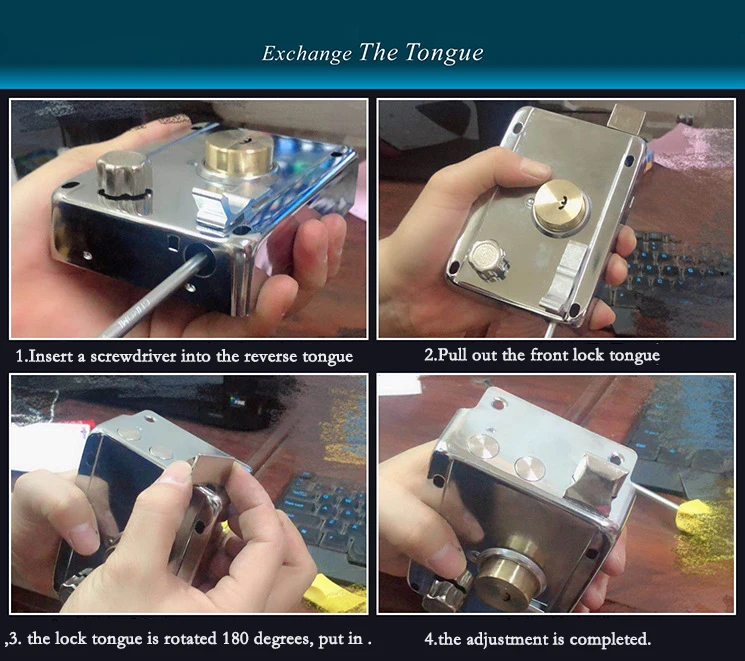 Exchange The Tongue

1.Insert a screwdriver into the reverse tongue

2.Pull out the front lock tongue

,3. the lock tongue is rotated 180 degrees, put in .

4.the adjustment is completed.