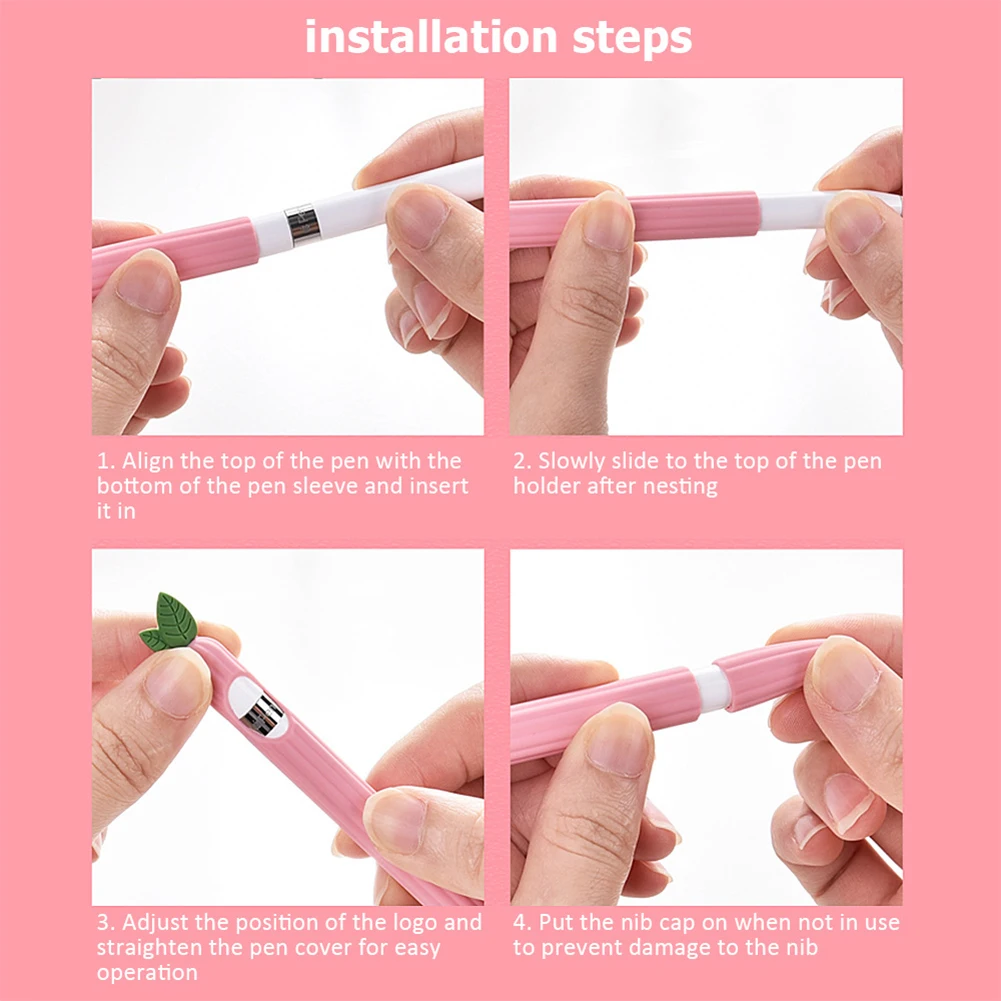 installation steps

1. Align the top of the pen with the bottom of the pen sleeve and insert it in

2. Slowly slide to the top of the pen holder after nesting

3. Adjust the position of the logo and straighten the pen cover for easy operation

4. Put the nib cap on when not in use to prevent damage to the nib