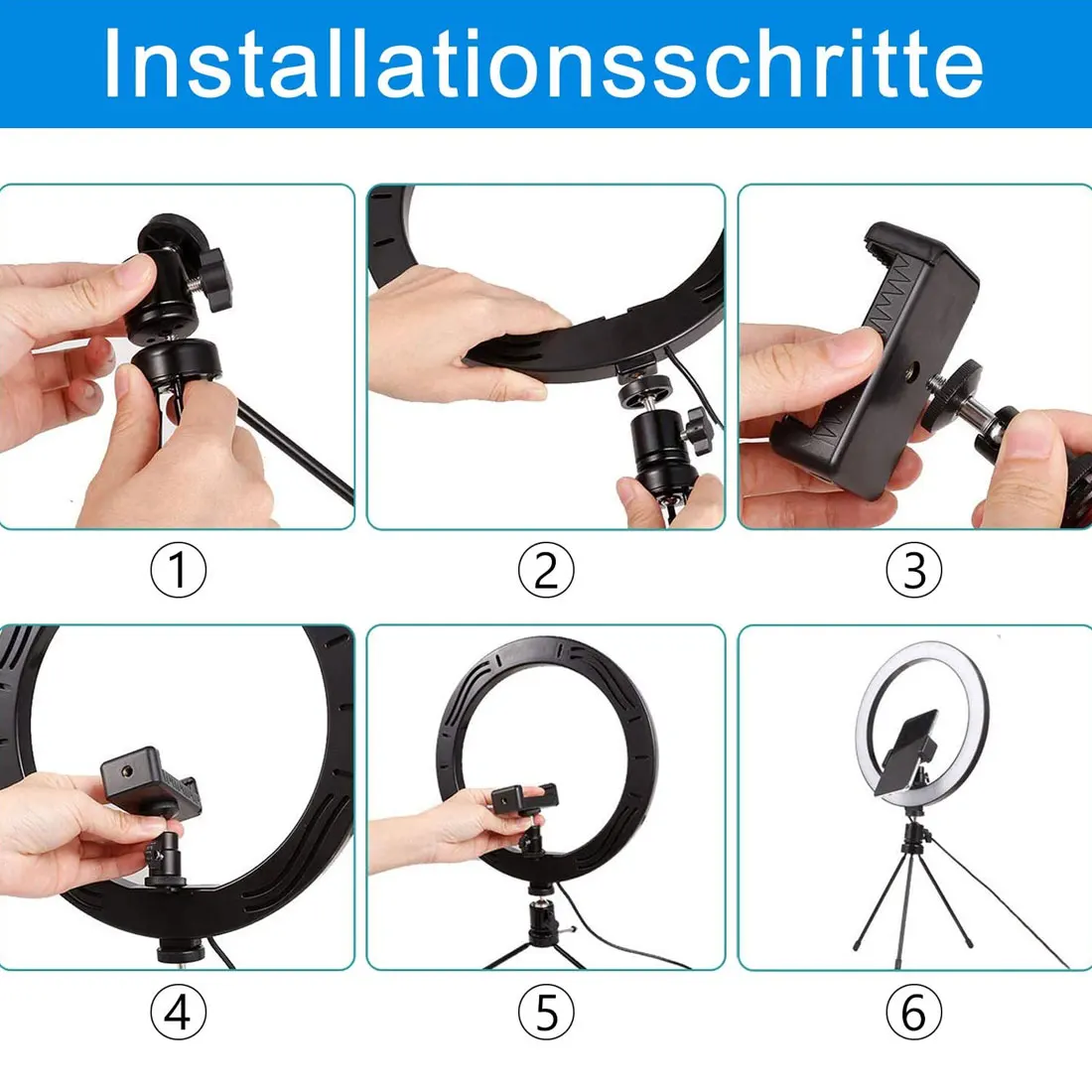 Installationsschritte

①

②

③

④

⑤

⑥